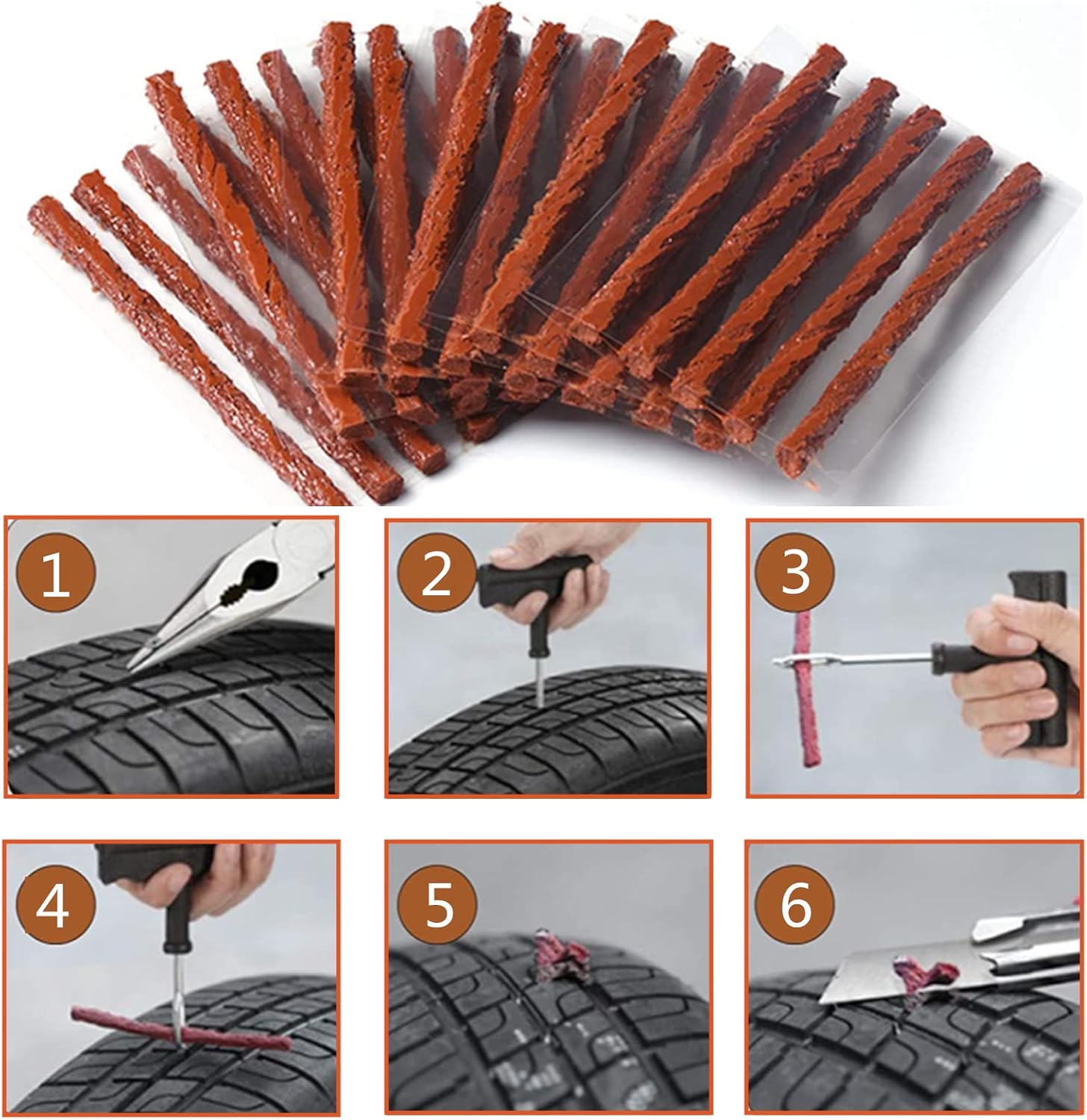 1

2

3

4

5

6