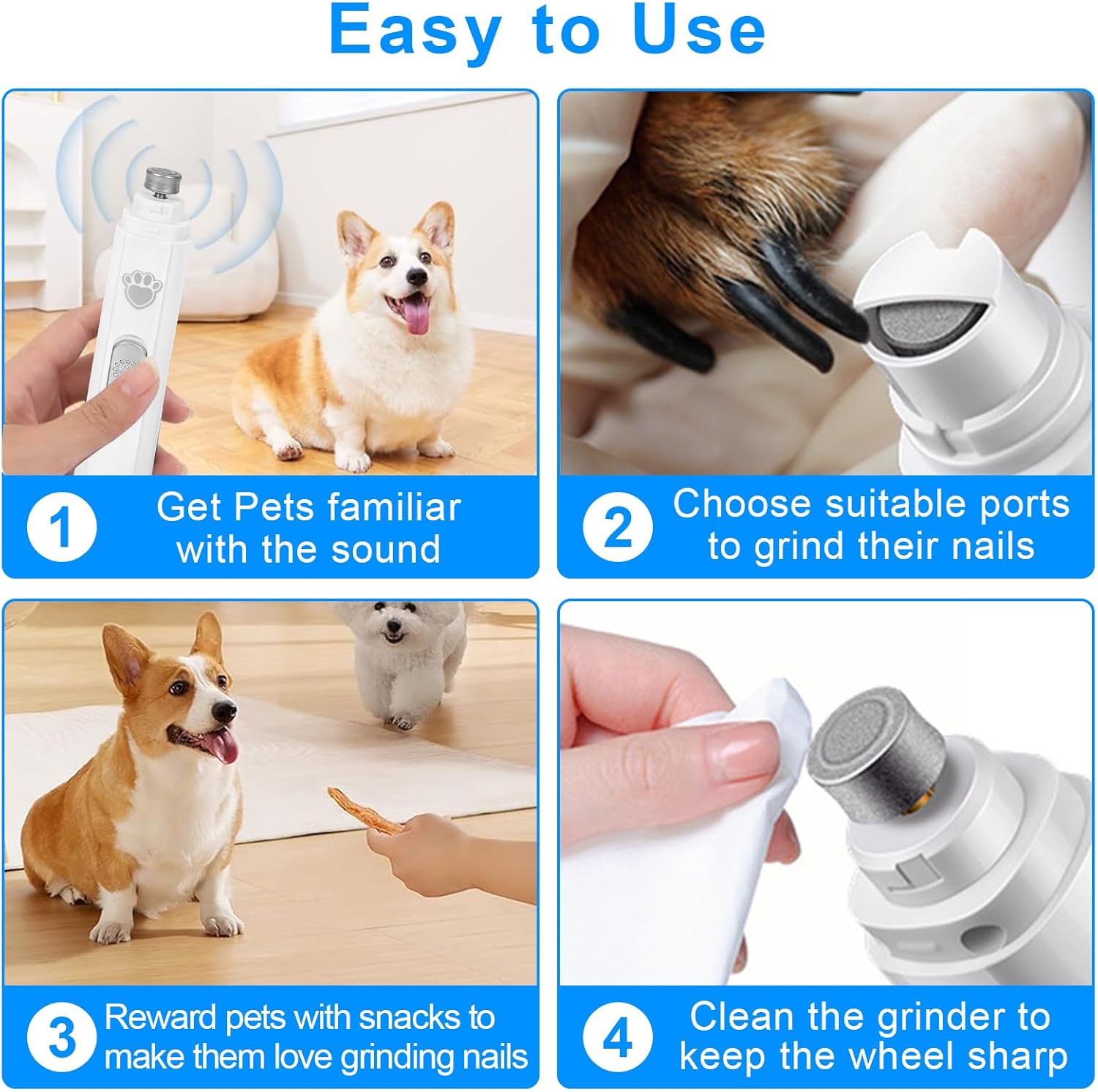 Easy to Use

1 Get Pets familiar with the sound

2 Choose suitable ports to grind their nails

3 Reward pets with snacks to make them love grinding nails

4 Clean the grinder to keep the wheel sharp