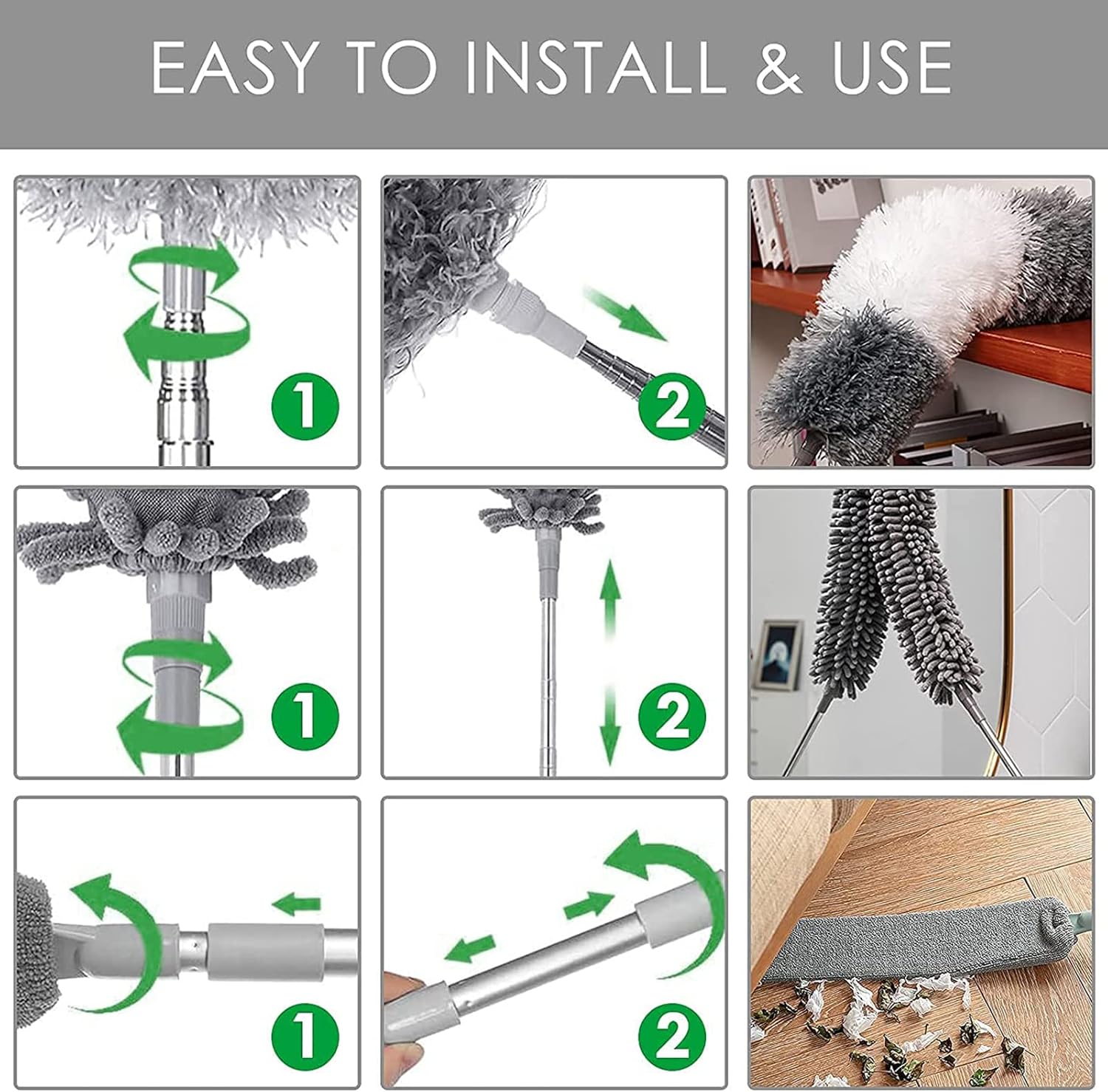 EASY TO INSTALL & USE

1

2

1

2

1

2