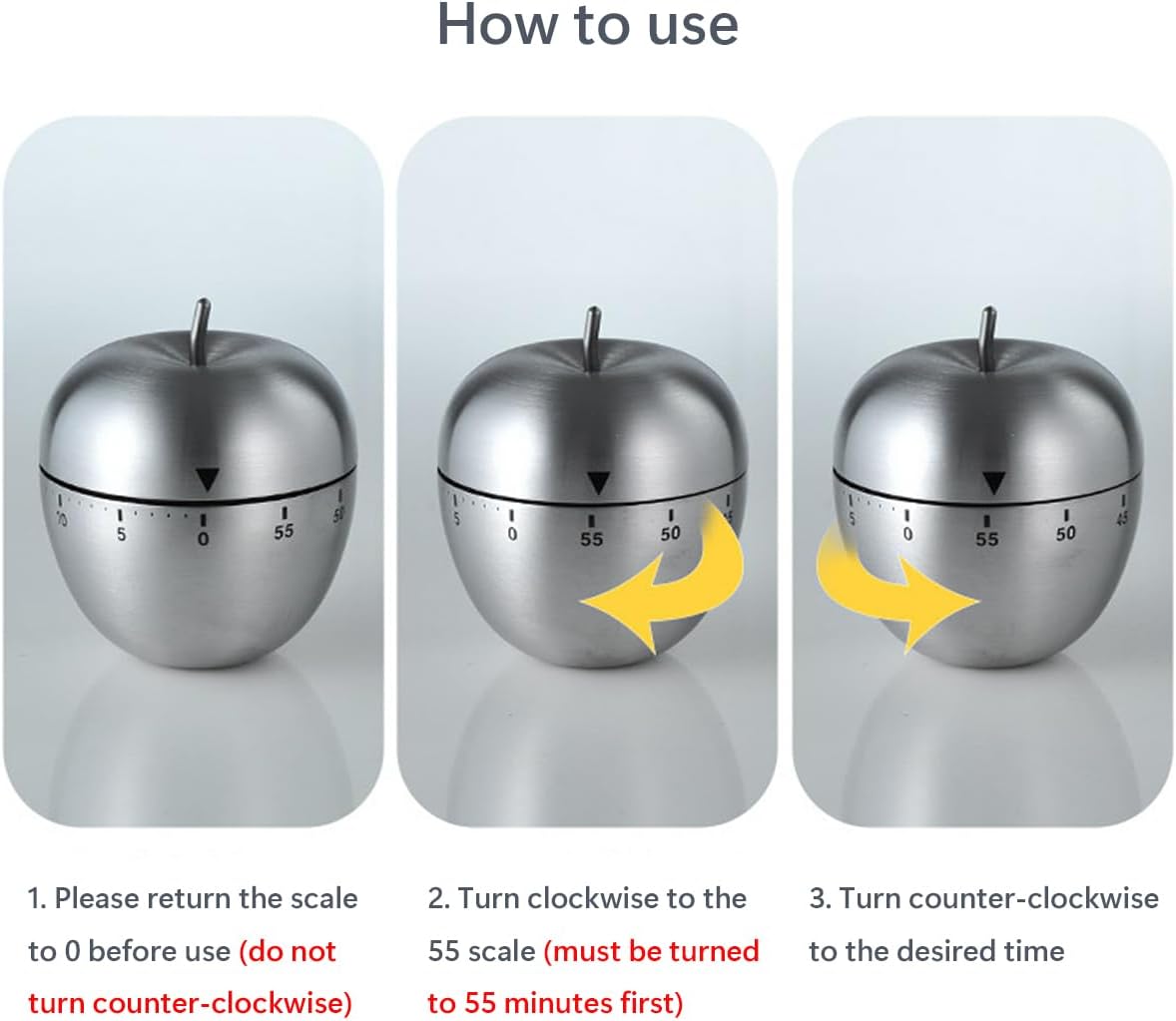 How to use

10 5 0 55 50

5 0 55 50 45

5 0 55 50 45

1. Please return the scale to 0 before use (do not turn counter-clockwise)

2. Turn clockwise to the 55 scale (must be turned to 55 minutes first)

3. Turn counter-clockwise to the desired time