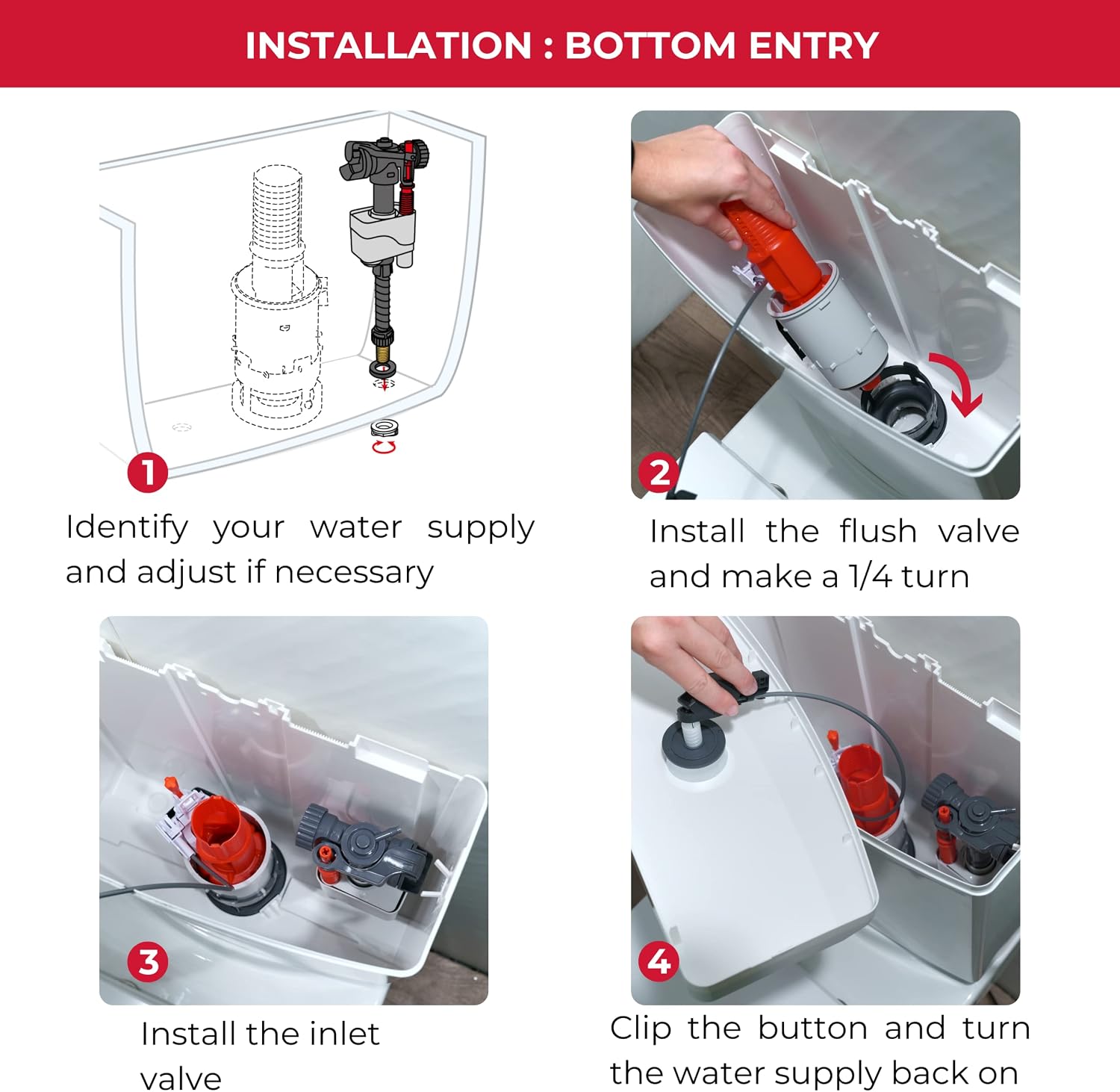 INSTALLATION : BOTTOM ENTRY

1
Identify your water supply and adjust if necessary

2
Install the flush valve and make a 1/4 turn

3
Install the inlet valve

4
Clip the button and turn the water supply back on