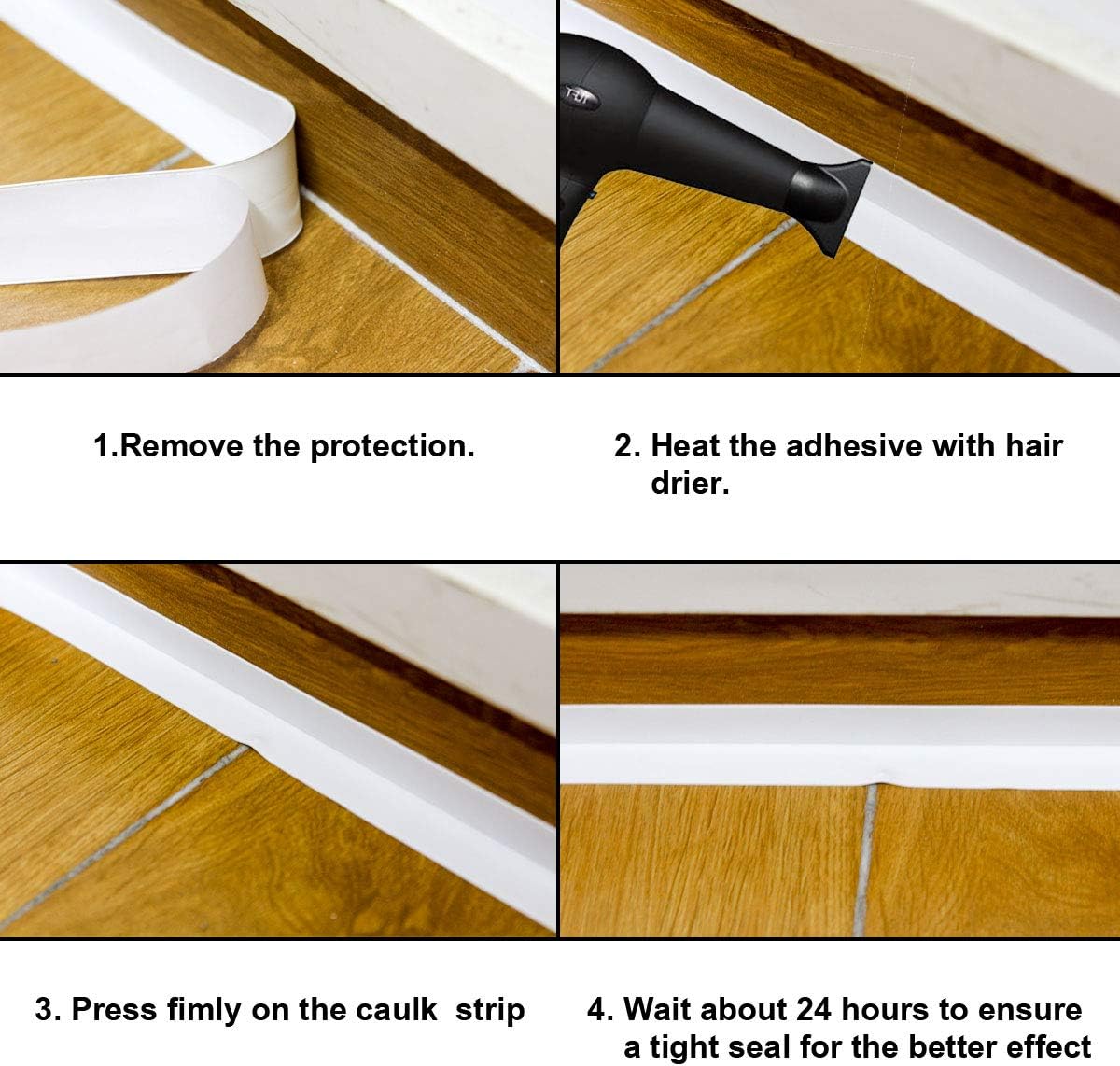 1.Remove the protection.

2. Heat the adhesive with hair drier.

3. Press fimly on the caulk strip

4. Wait about 24 hours to ensure a tight seal for the better effect