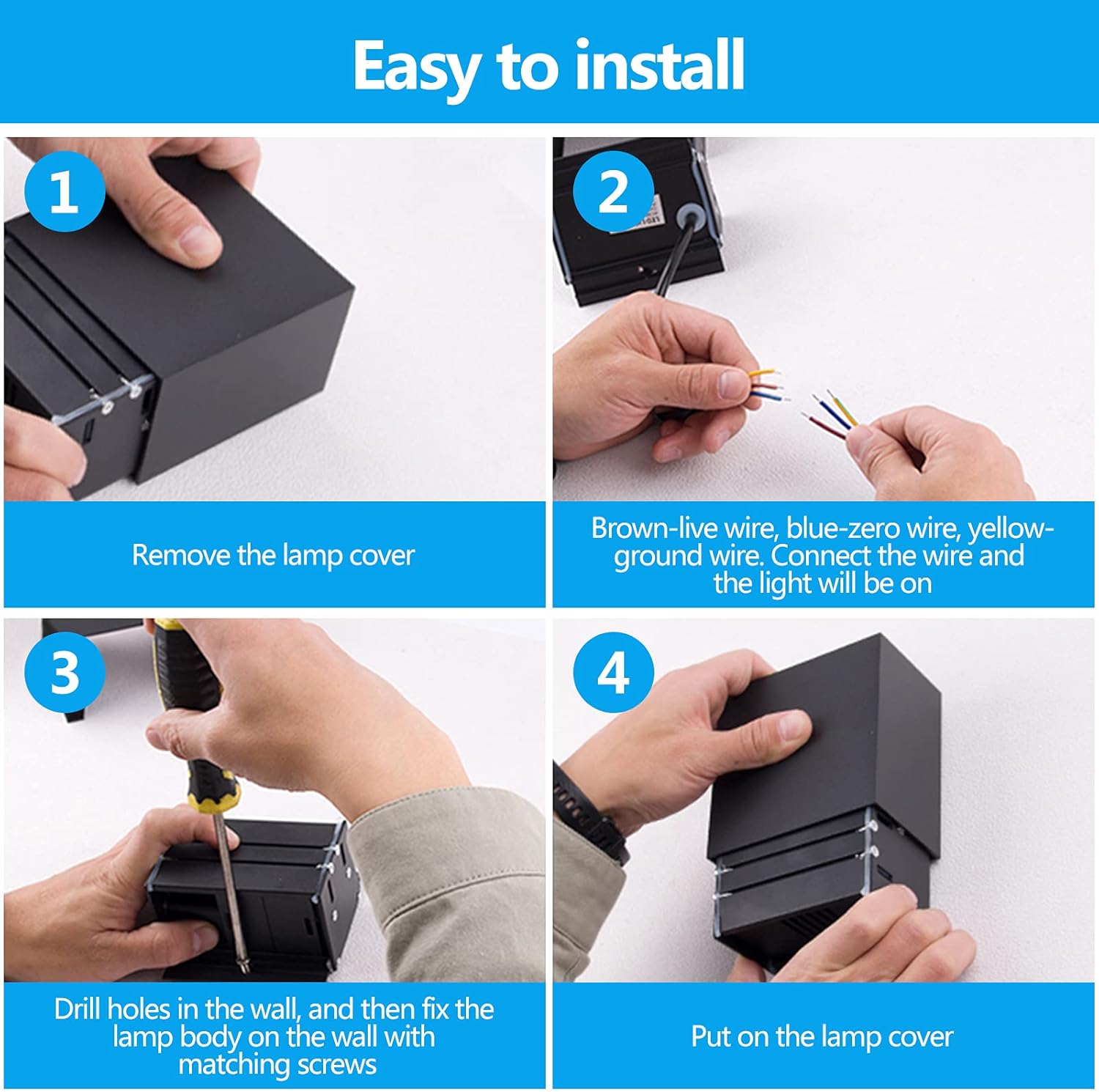 Easy to install

1

Remove the lamp cover

2

Brown-live wire, blue-zero wire, yellow-ground wire. Connect the wire and the light will be on

3

Drill holes in the wall, and then fix the lamp body on the wall with matching screws

4

Put on the lamp cover