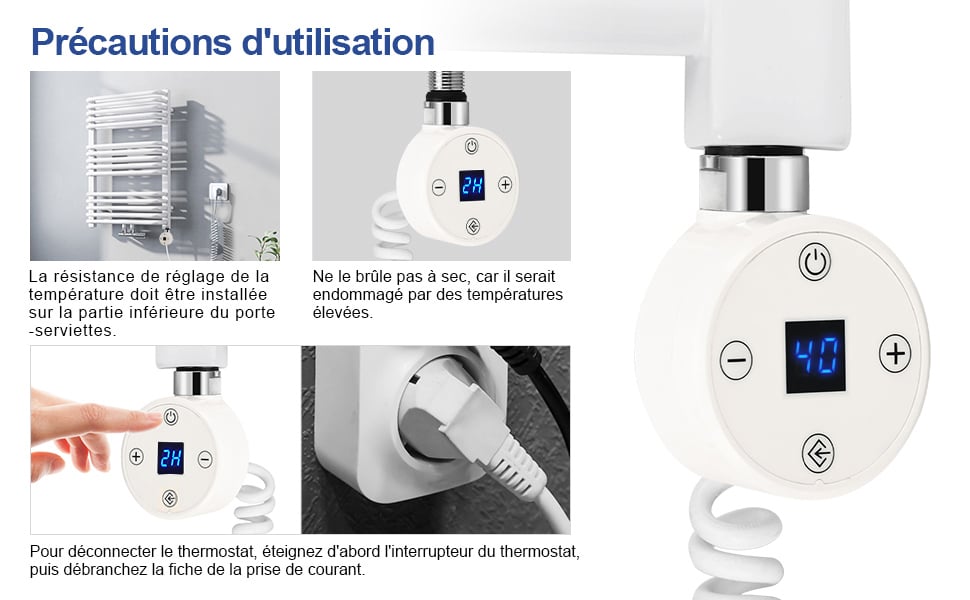 Précautions d'utilisation

2H

La résistance de réglage de la température doit être installée sur la partie inférieure du porte -serviettes.

Ne le brûle pas à sec, car il serait endommagé par des températures élevées.

2H

Pour déconnecter le thermostat, éteignez d'abord l'interrupteur du thermostat, puis débranchez la fiche de la prise de courant.

40