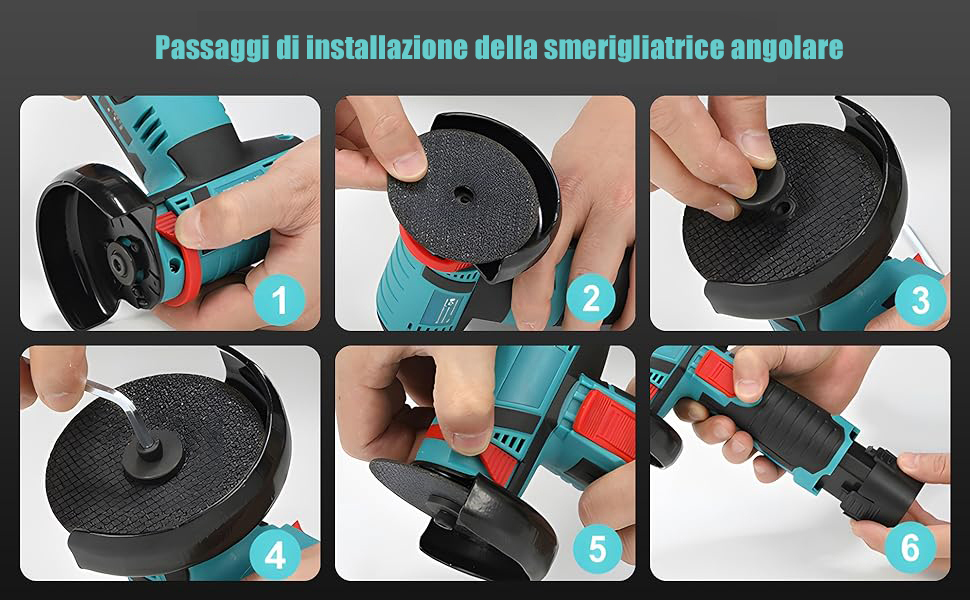 Passaggi di installazione della smerigliatrice angolare

1

2

3

4

5

6