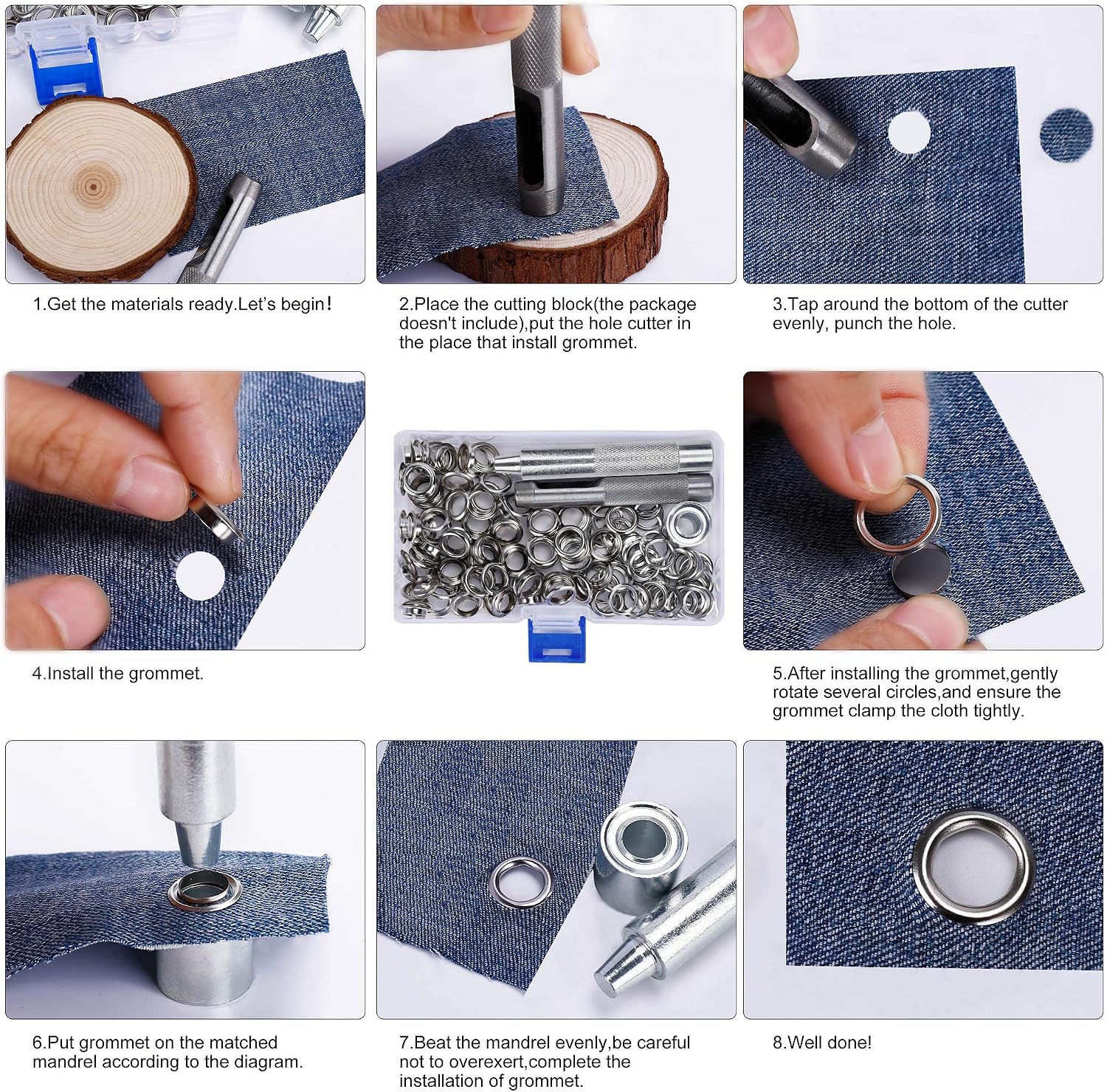 1.Get the materials ready.Let's begin!

2.Place the cutting block(the package doesn't include),put the hole cutter in the place that install grommet.

3.Tap around the bottom of the cutter evenly, punch the hole.

4.Install the grommet.

5.After installing the grommet,gently rotate several circles,and ensure the grommet clamp the cloth tightly.

6.Put grommet on the matched mandrel according to the diagram.

7.Beat the mandrel evenly,be careful not to overexert,complete the installation of grommet.

8.Well done!