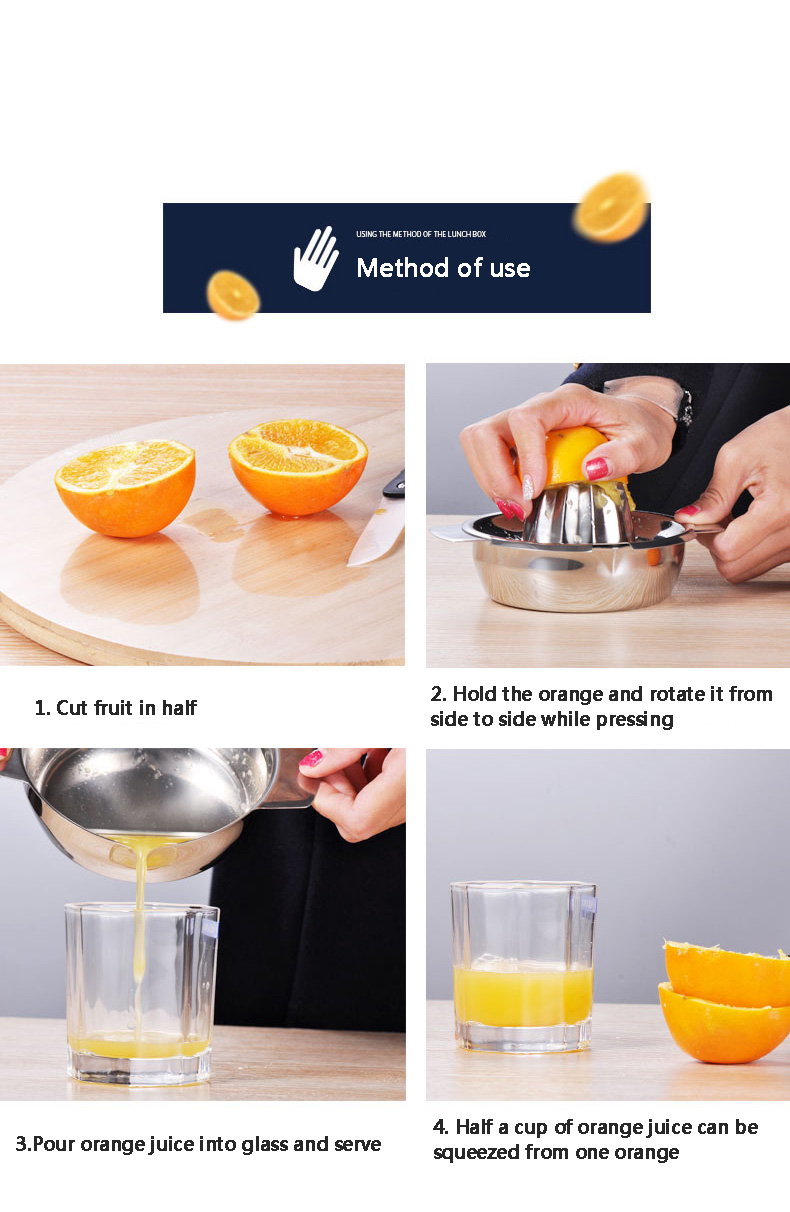 USING THE METHOD OF THE LUNCH BOX
Method of use

1. Cut fruit in half

2. Hold the orange and rotate it from side to side while pressing

3.Pour orange juice into glass and serve

4. Half a cup of orange juice can be squeezed from one orange