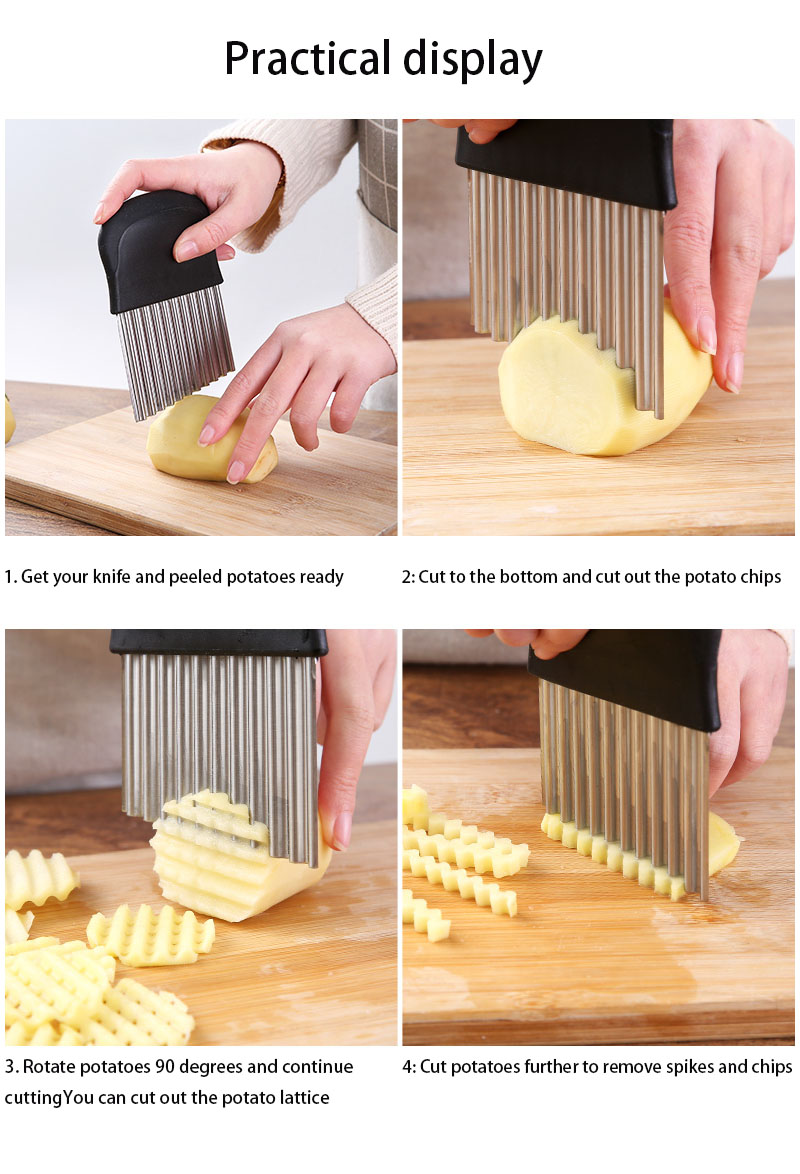 Practical display

1. Get your knife and peeled potatoes ready

2: Cut to the bottom and cut out the potato chips

3. Rotate potatoes 90 degrees and continue cuttingYou can cut out the potato lattice

4: Cut potatoes further to remove spikes and chips