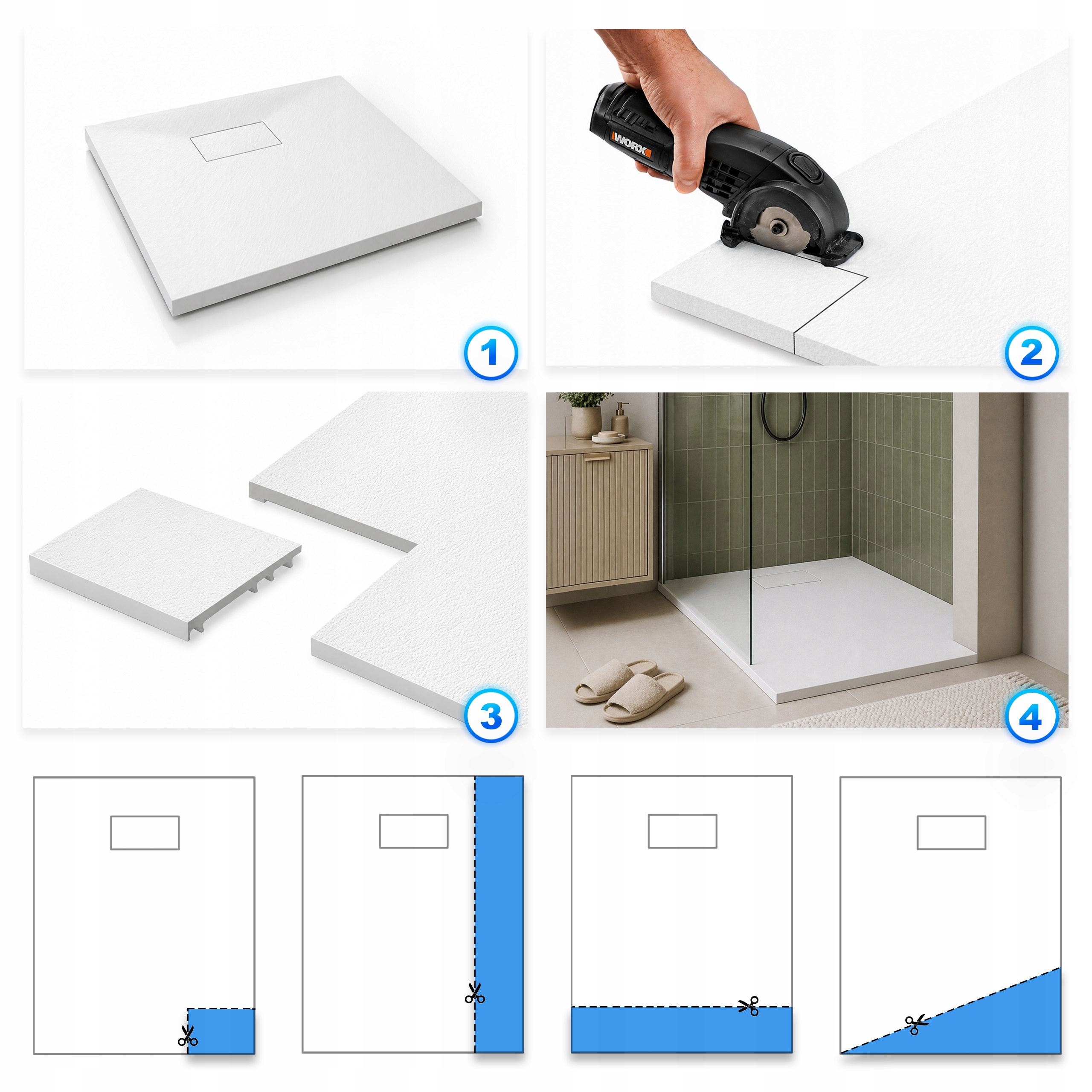 1

WORX

2

3

4