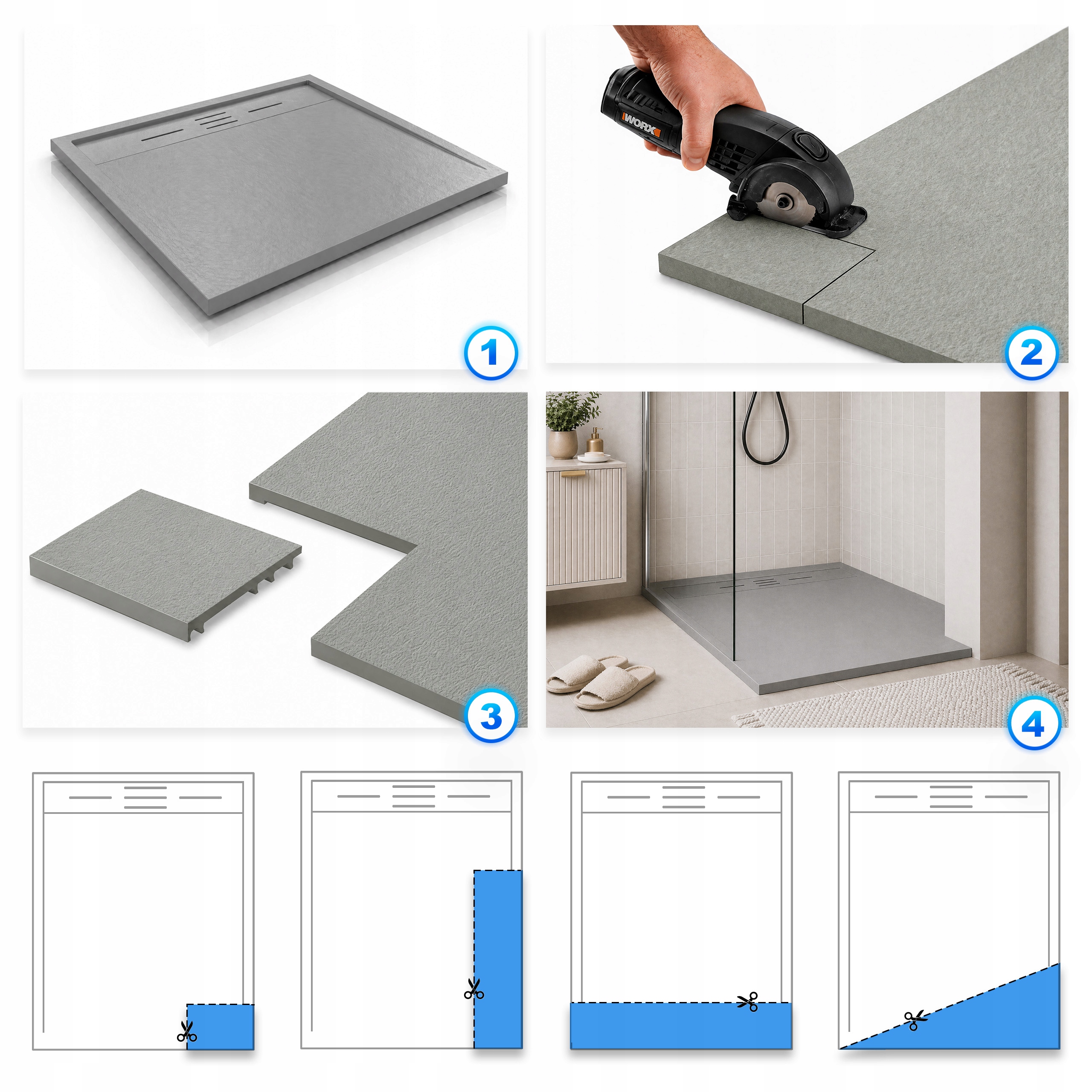 1

WORX

2

3

4