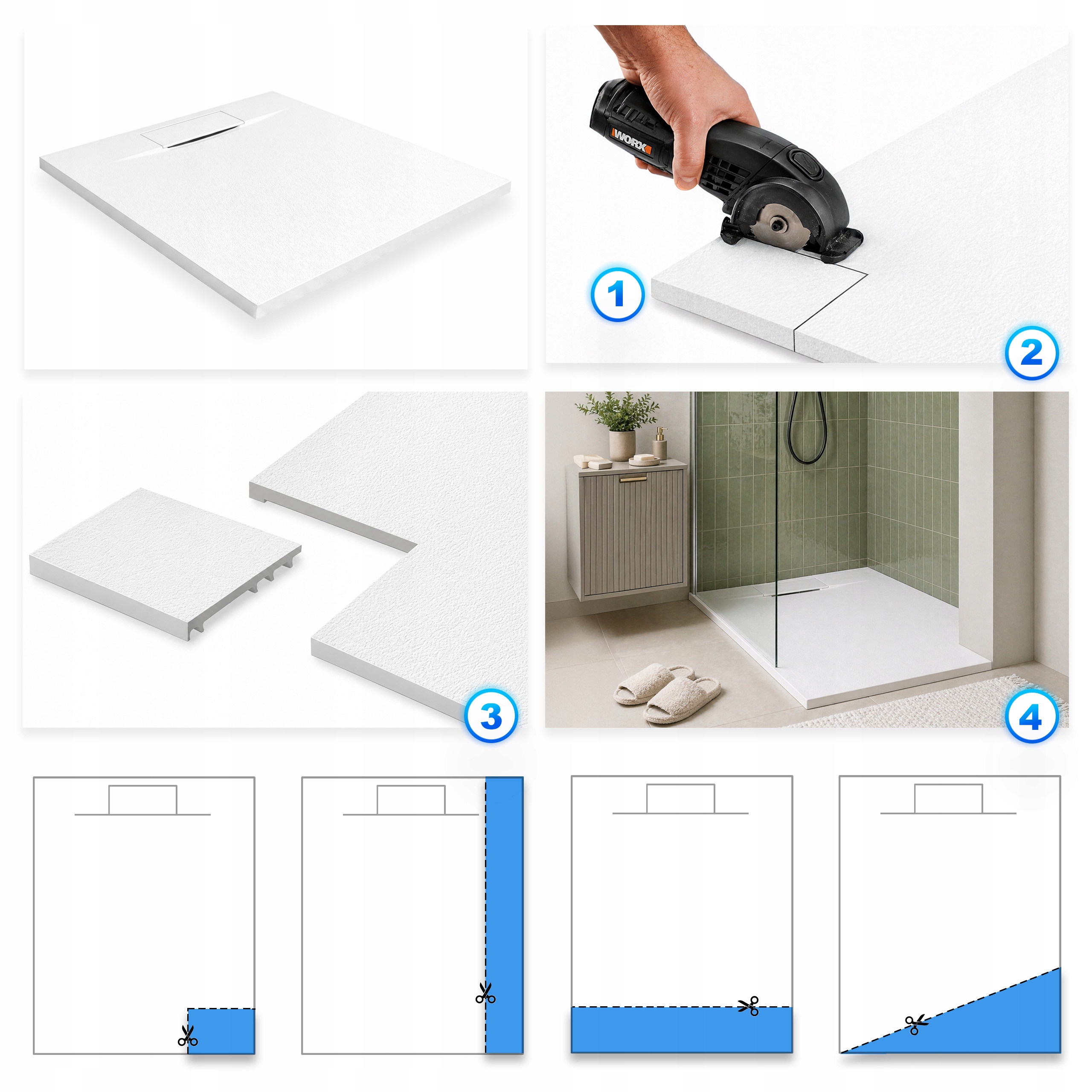 WORX

1

2

3

4