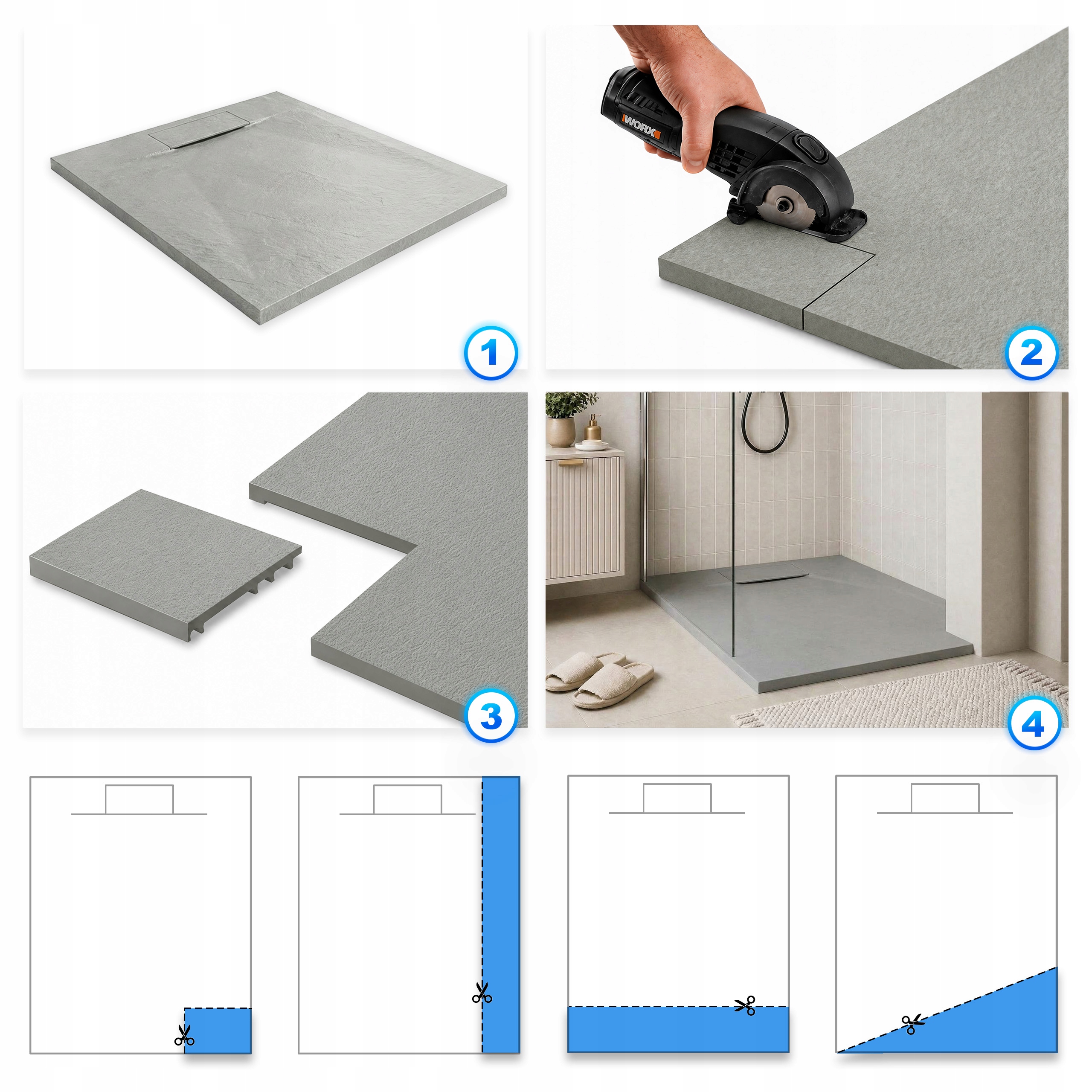 1

WORX

2

3

4