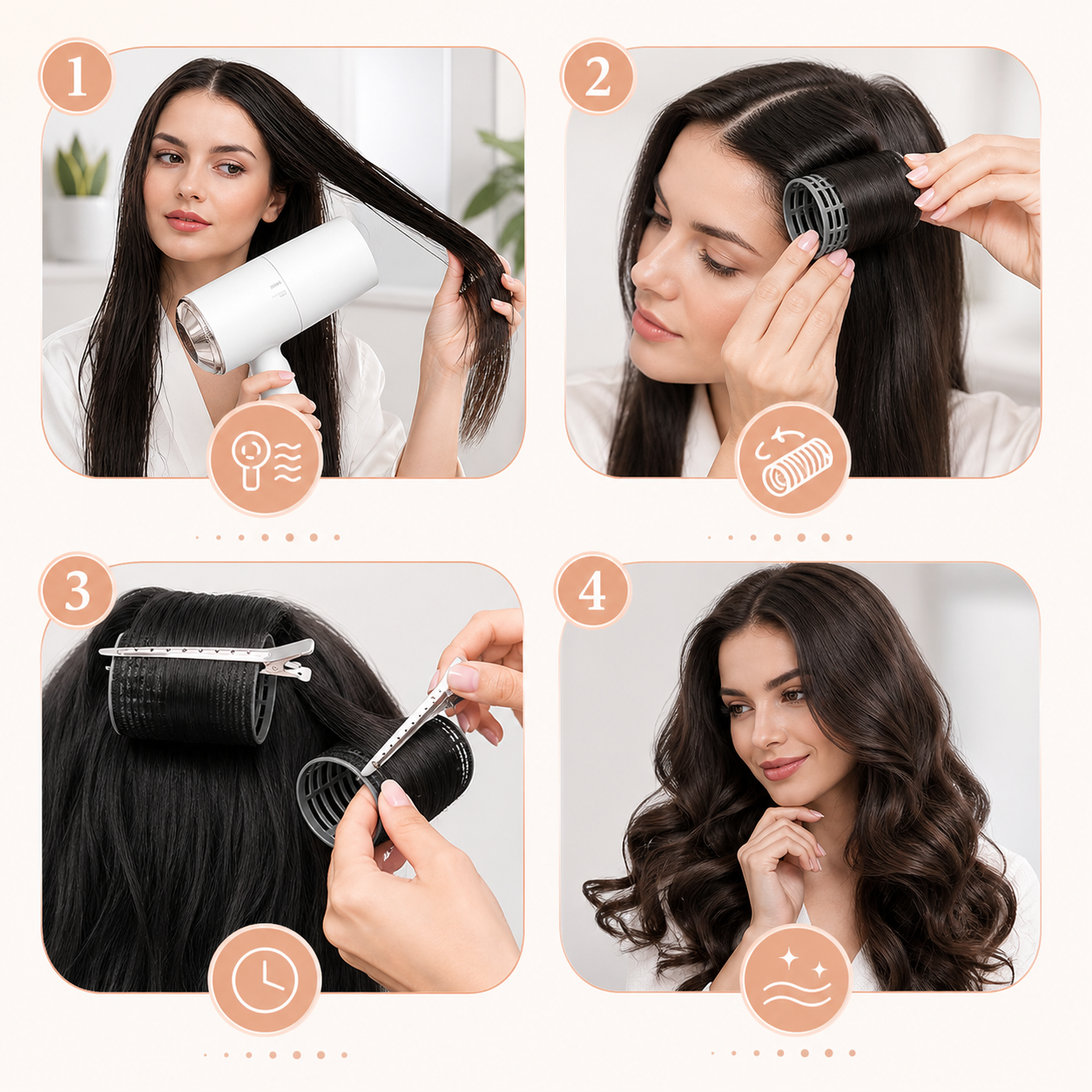 1

2

3

4