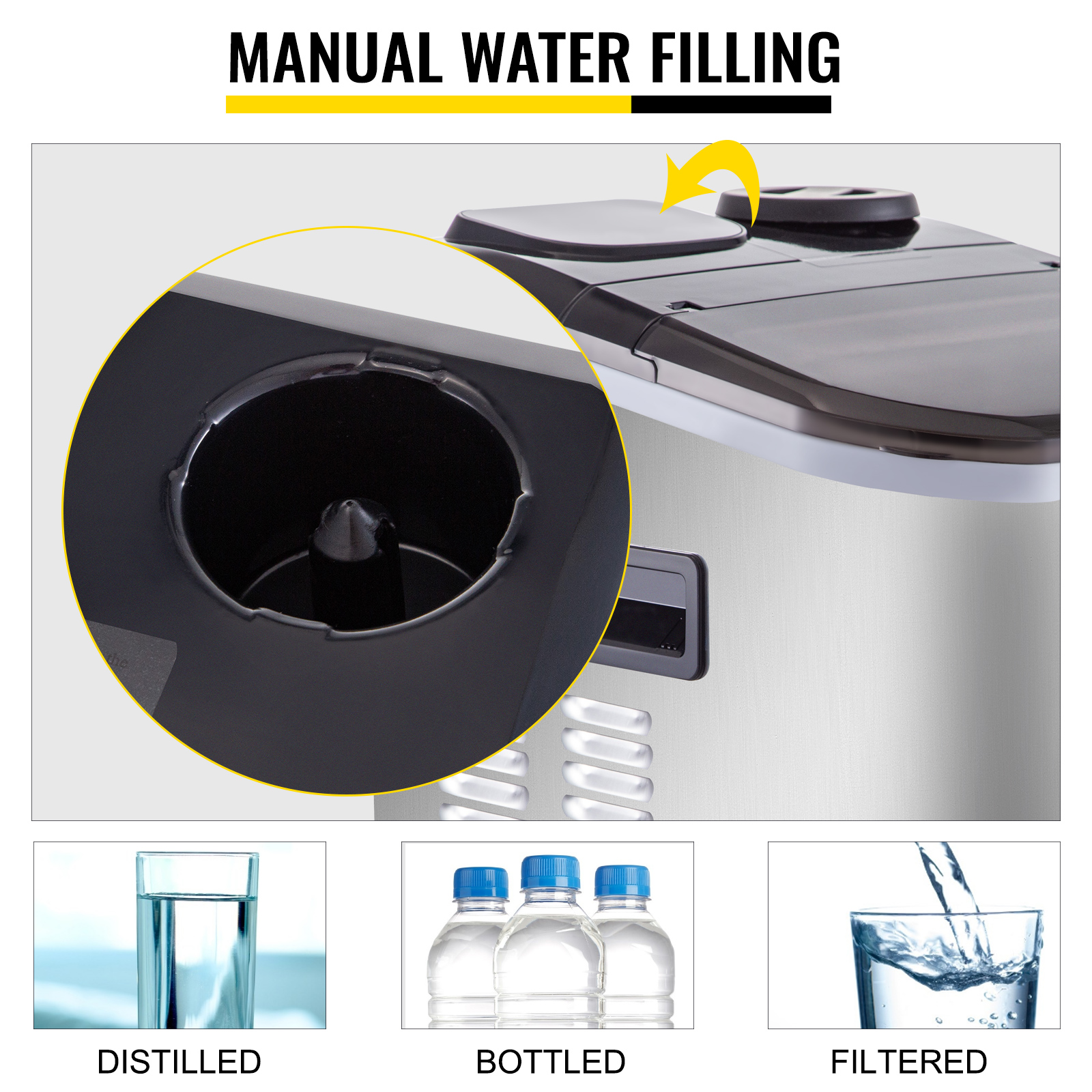 MANUAL WATER FILLING

DISTILLED

BOTTLED

FILTERED