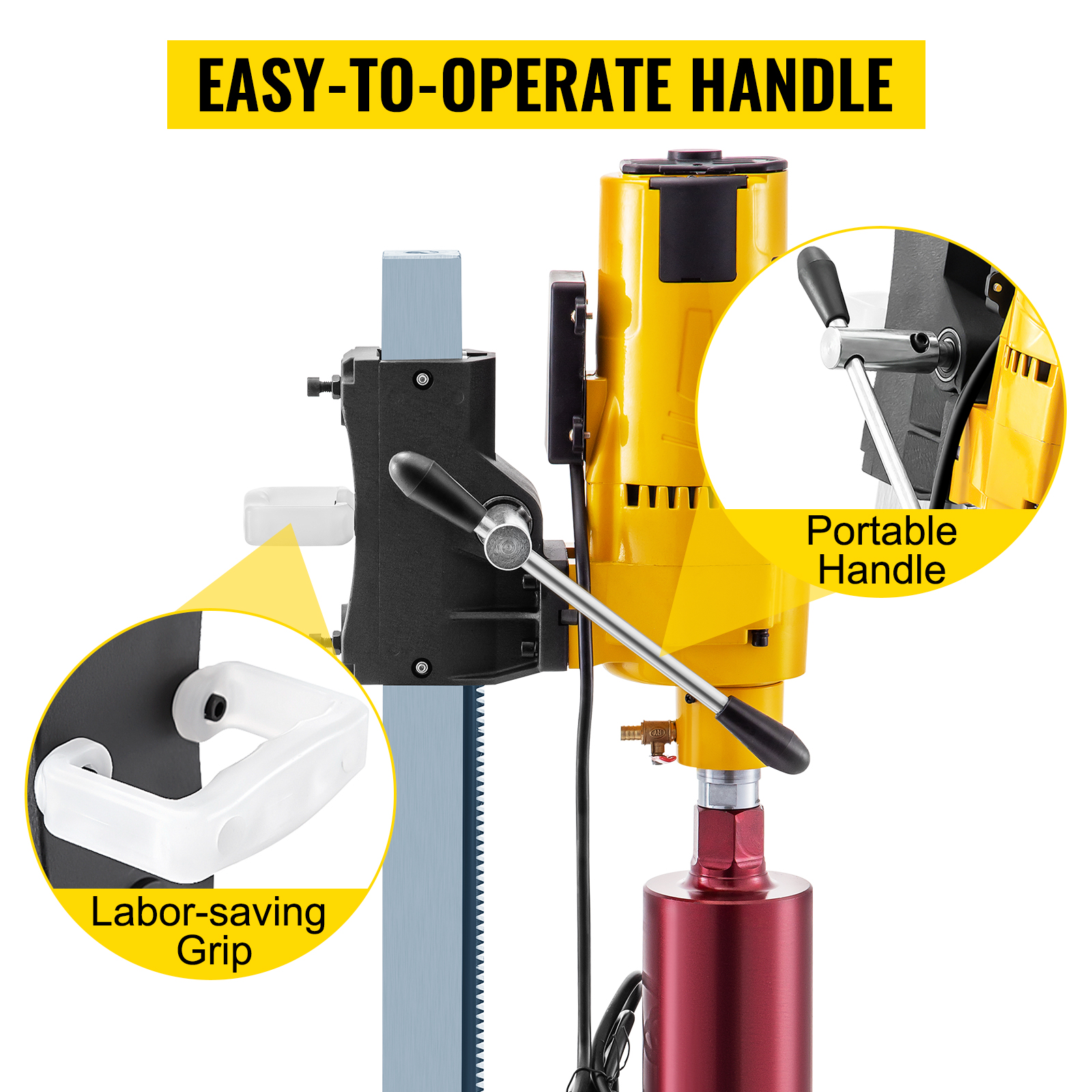 EASY-TO-OPERATE HANDLE

Portable Handle

Labor-saving Grip