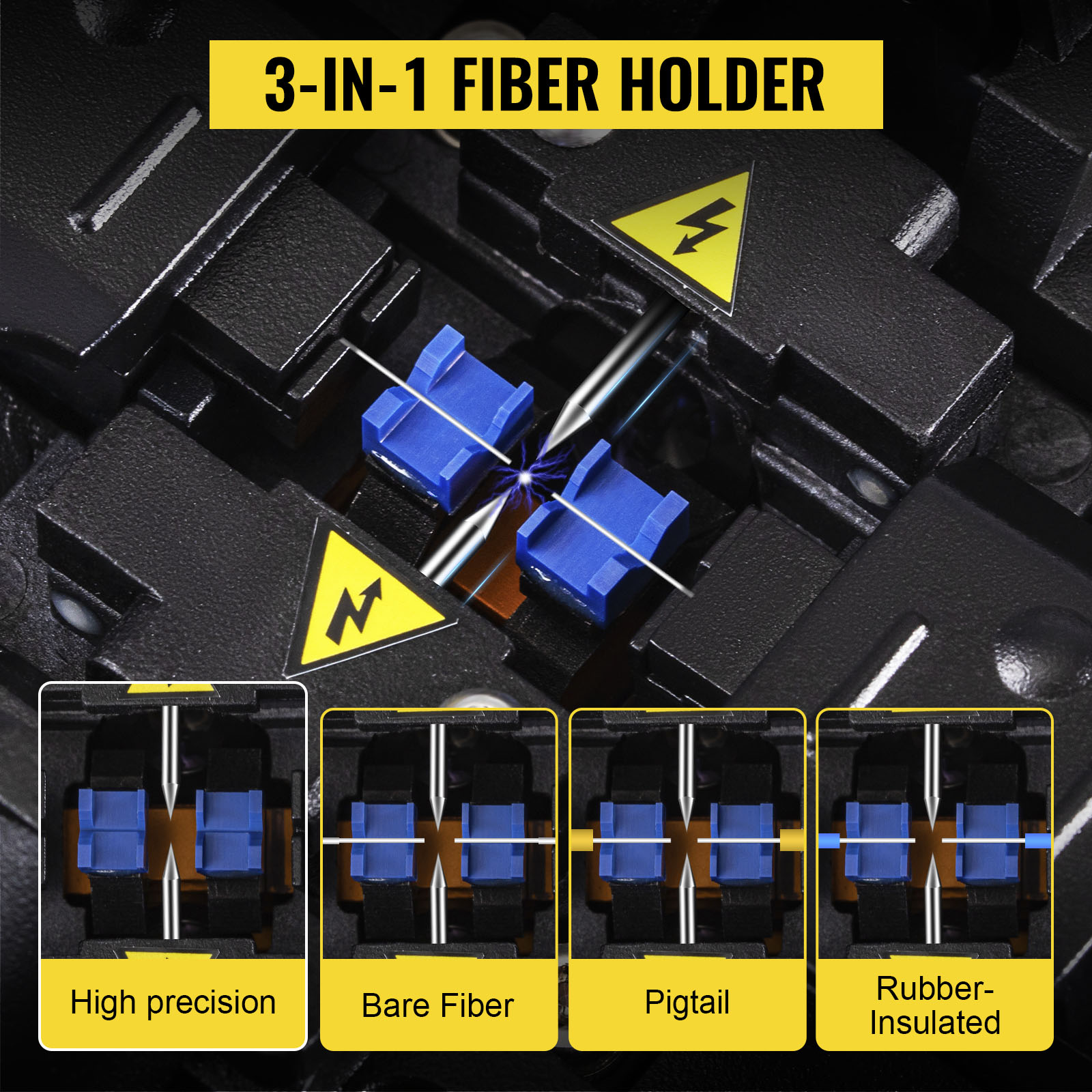 3-IN-1 FIBER HOLDER

High precision

Bare Fiber

Pigtail

Rubber-Insulated