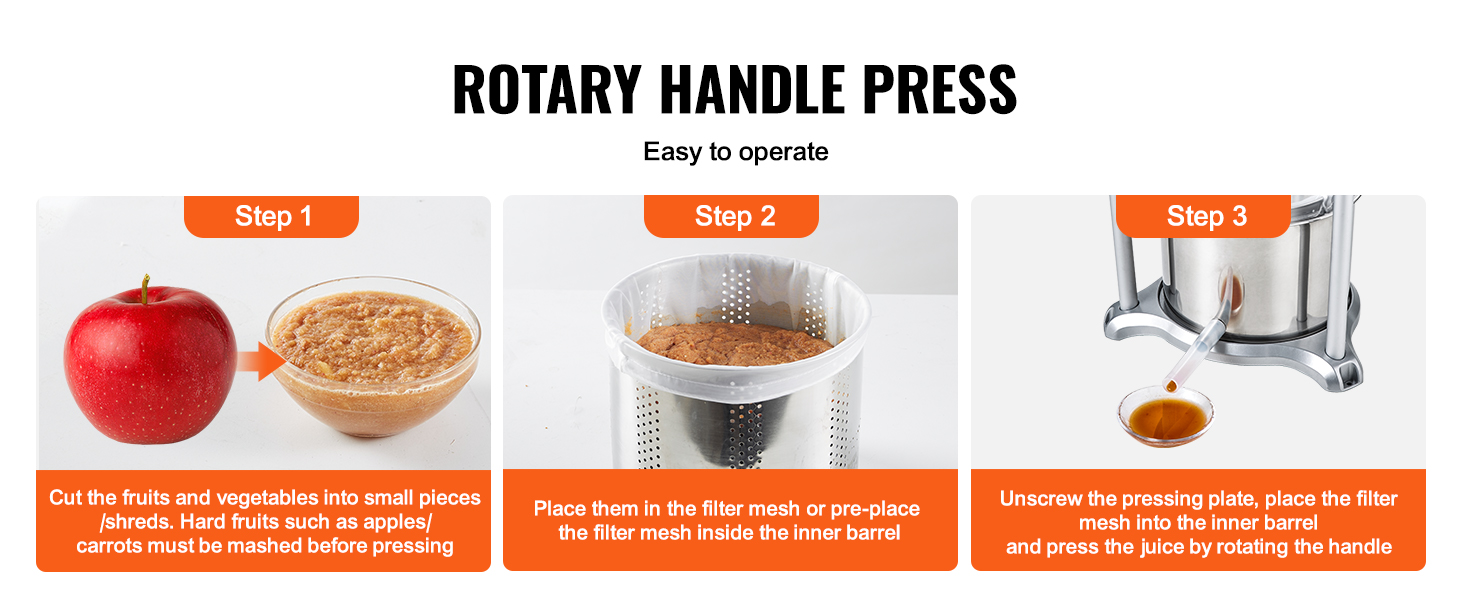 ROTARY HANDLE PRESS

Easy to operate

Step 1

Cut the fruits and vegetables into small pieces /shreds. Hard fruits such as apples/ carrots must be mashed before pressing

Step 2

Place them in the filter mesh or pre-place the filter mesh inside the inner barrel

Step 3

Unscrew the pressing plate, place the filter mesh into the inner barrel and press the juice by rotating the handle