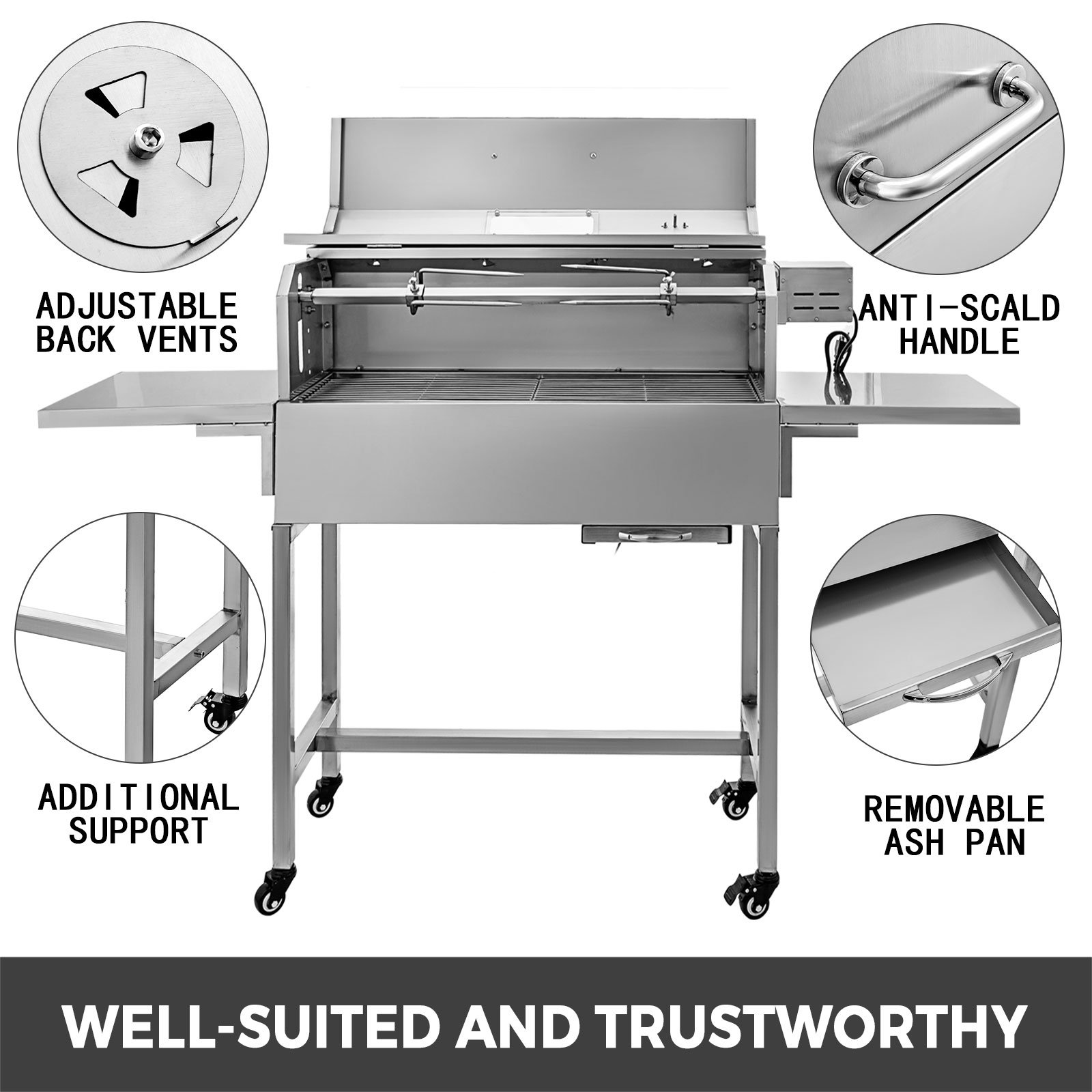 ADJUSTABLE BACK VENTS

ANTI-SCALD HANDLE

ADDITIONAL SUPPORT

REMOVABLE ASH PAN

WELL-SUITED AND TRUSTWORTHY