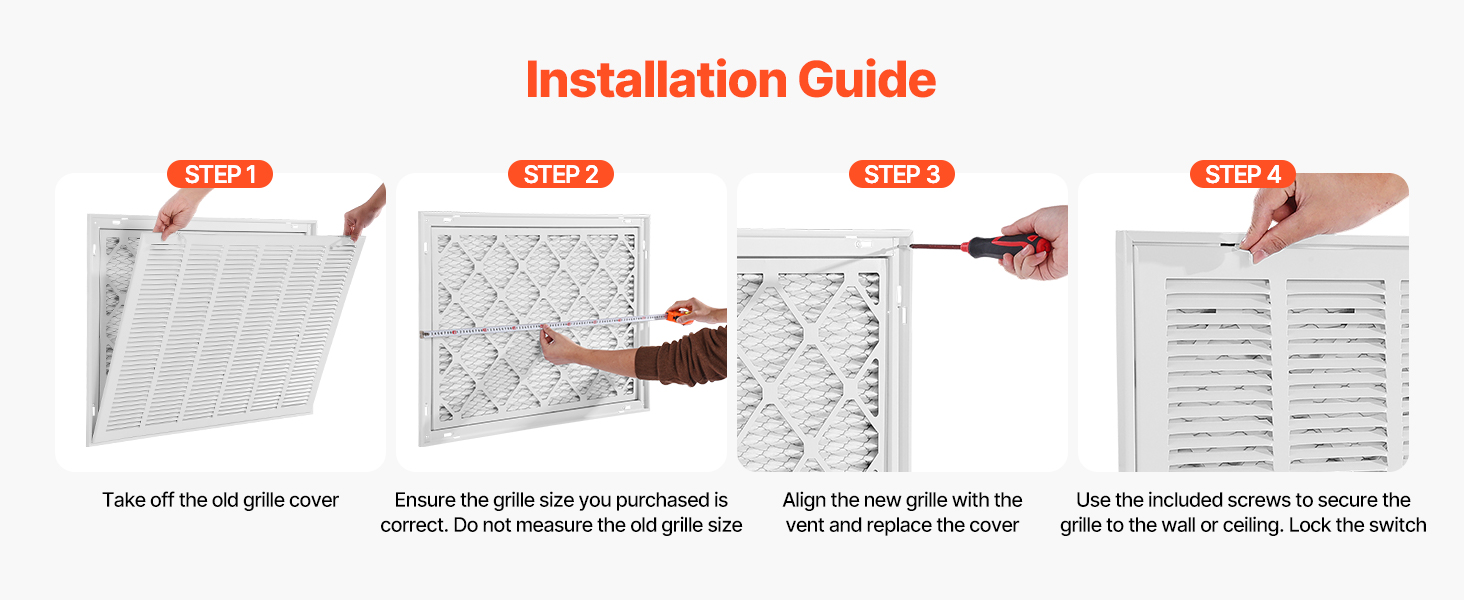 Installation Guide

STEP 1

Take off the old grille cover

STEP 2

Ensure the grille size you purchased is correct. Do not measure the old grille size

STEP 3

Align the new grille with the vent and replace the cover

STEP 4

Use the included screws to secure the grille to the wall or ceiling. Lock the switch