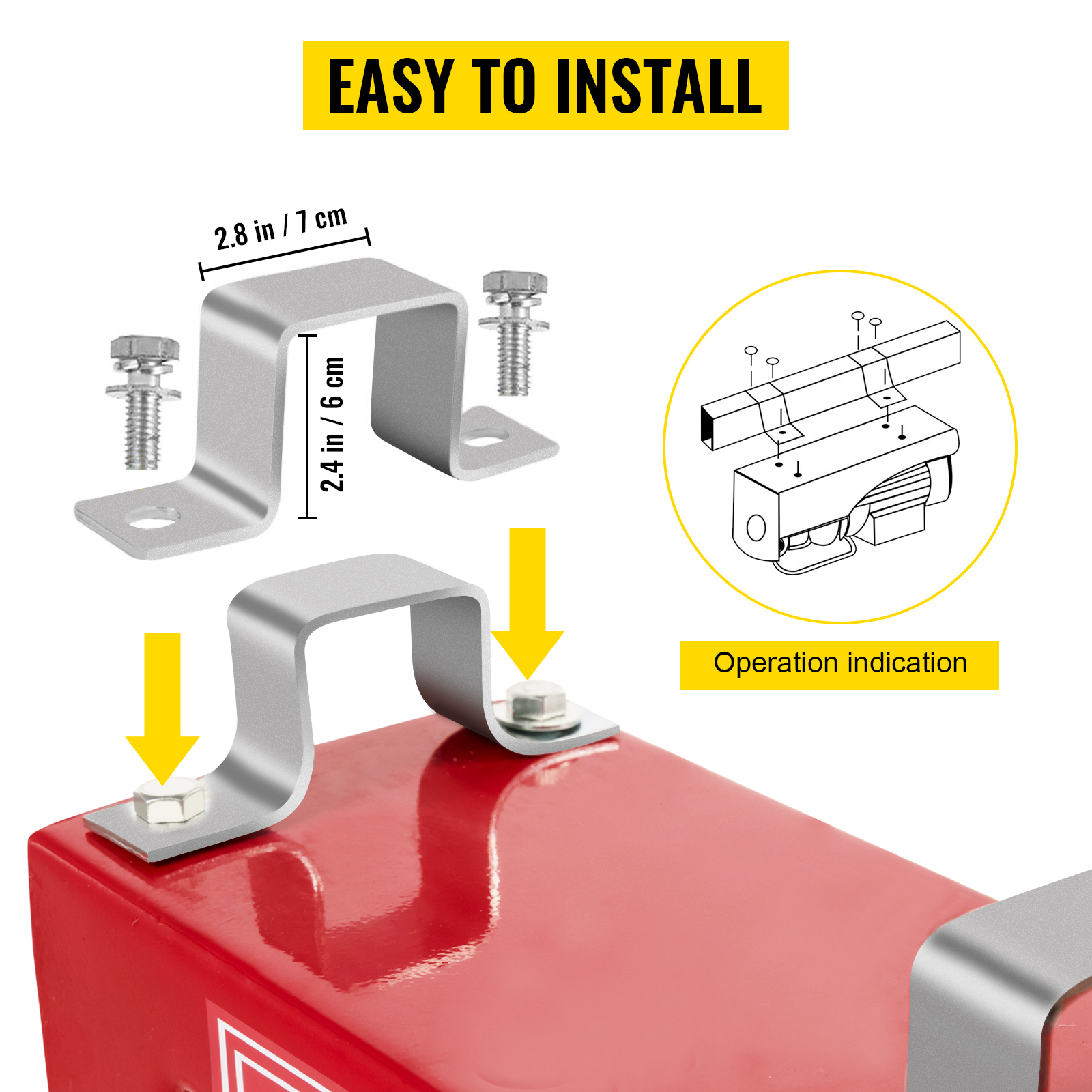 EASY TO INSTALL

2.8 in / 7 cm

2.4 in / 6 cm

Operation indication