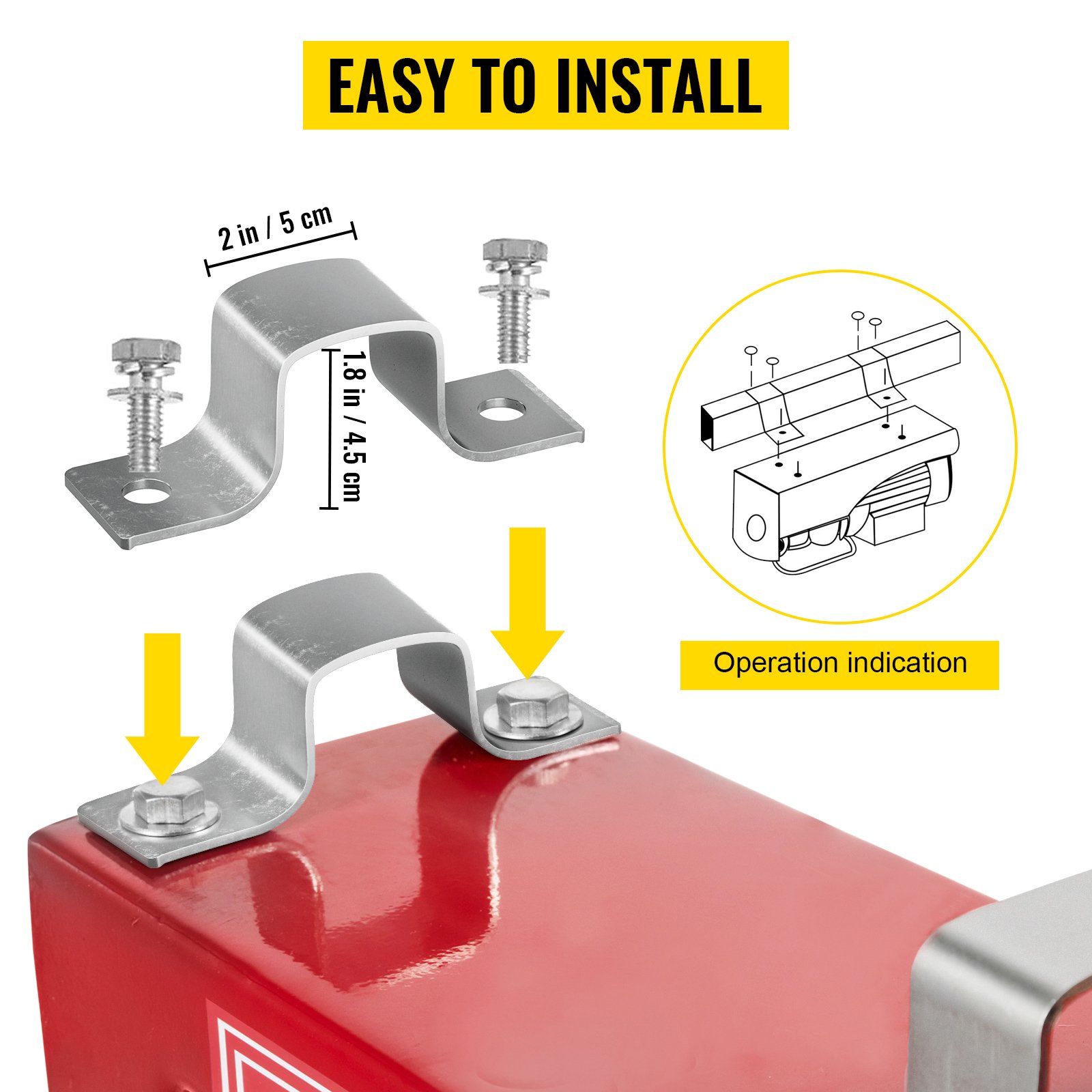 EASY TO INSTALL

2 in / 5 cm

1.8 in / 4.5 cm

Operation indication