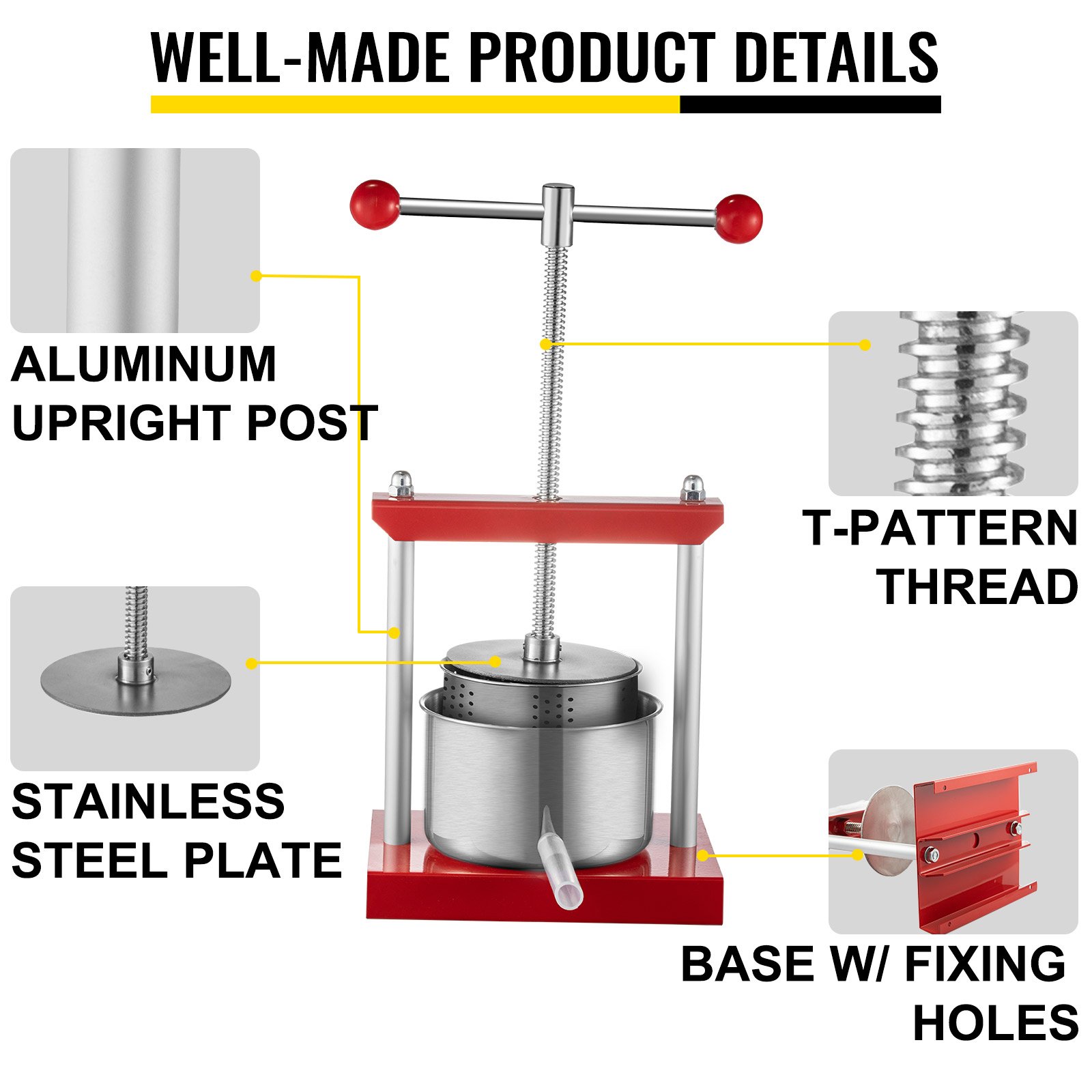 WELL-MADE PRODUCT DETAILS

ALUMINUM UPRIGHT POST

T-PATTERN THREAD

STAINLESS STEEL PLATE

BASE W/ FIXING HOLES