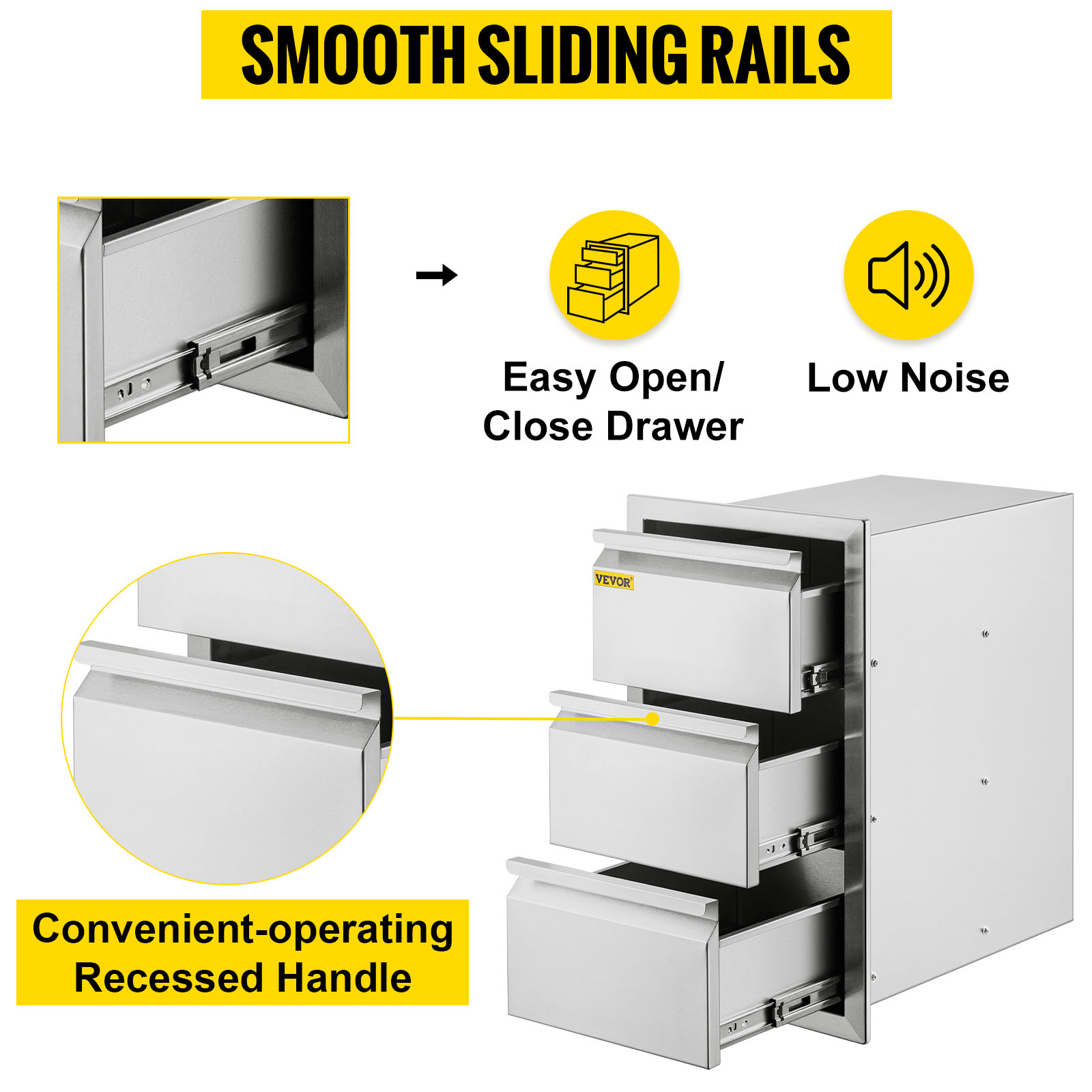 SMOOTH SLIDING RAILS

Easy Open/ Close Drawer

Low Noise

VEVOR

Convenient-operating Recessed Handle