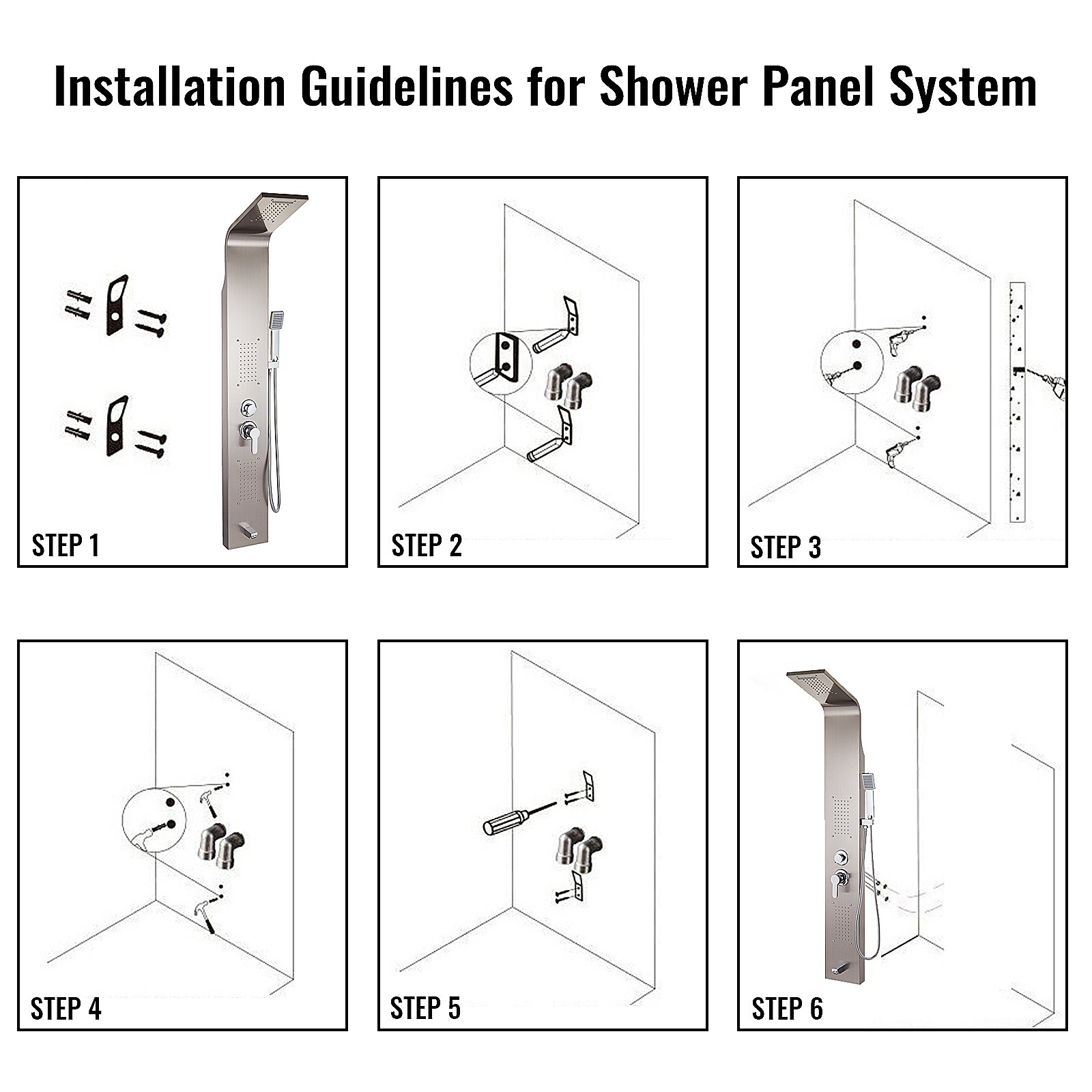 Installation Guidelines for Shower Panel System

STEP 1

STEP 2

STEP 3

STEP 4

STEP 5

STEP 6