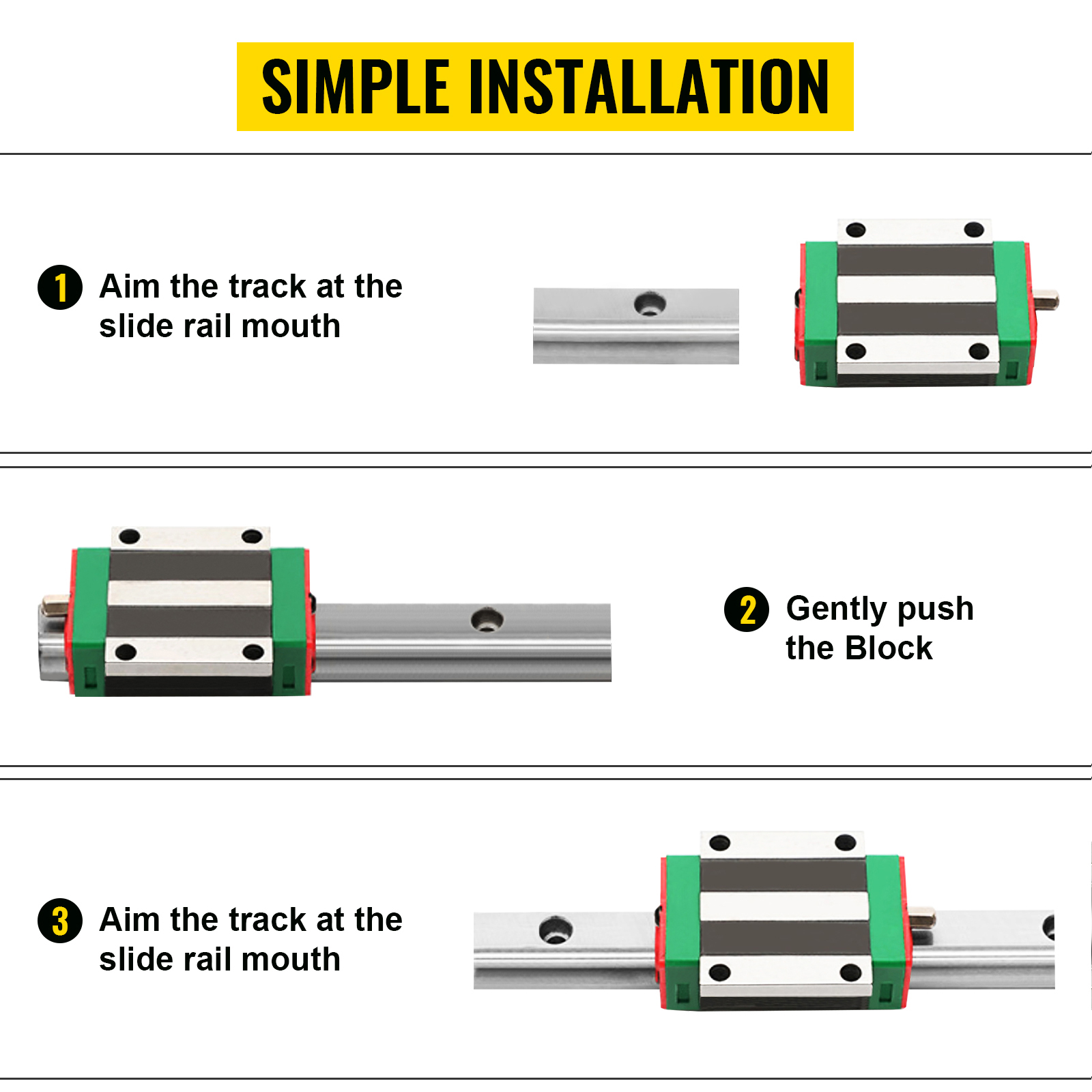 SIMPLE INSTALLATION

1 Aim the track at the slide rail mouth

2 Gently push the Block

3 Aim the track at the slide rail mouth