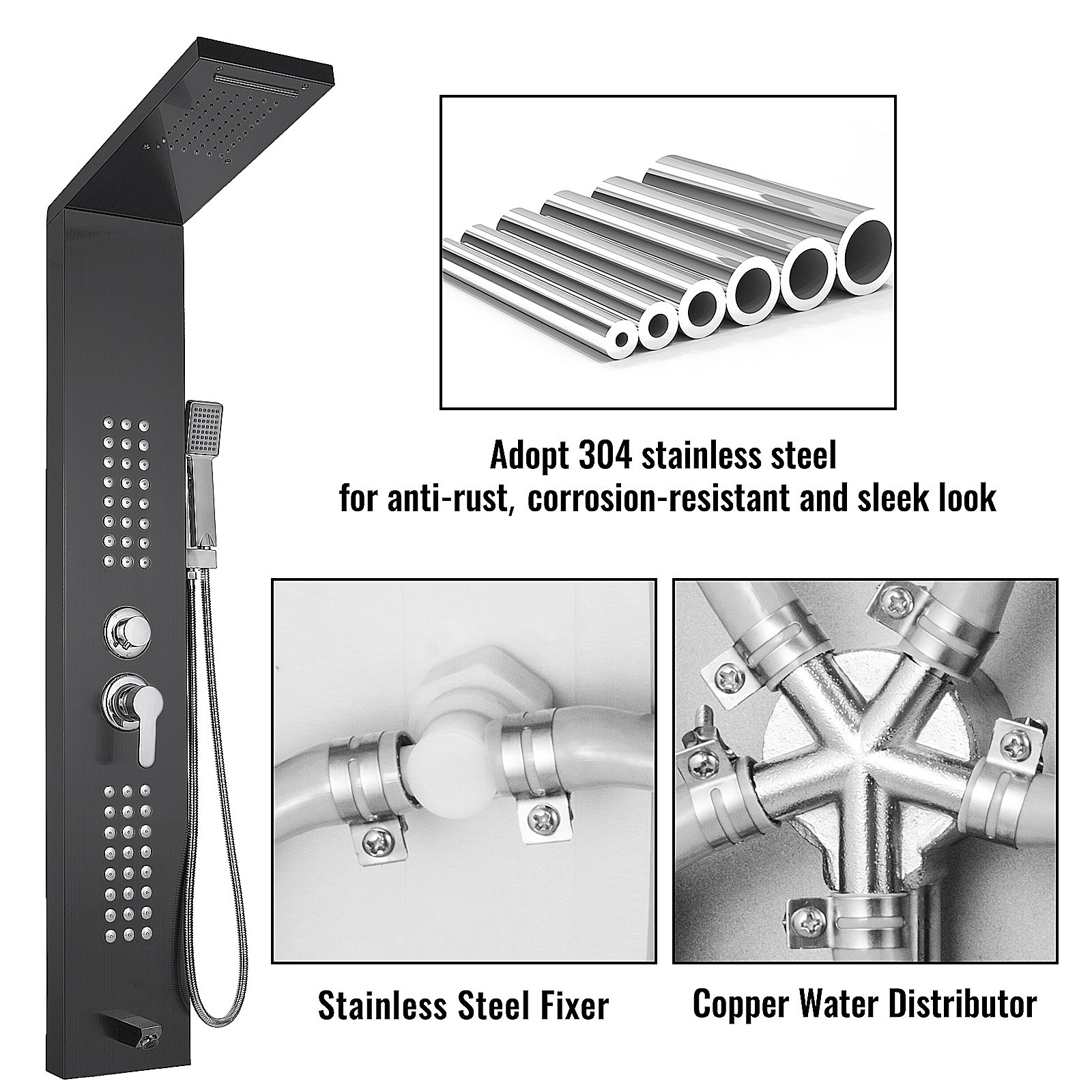 Adopt 304 stainless steel
for anti-rust, corrosion-resistant and sleek look

Stainless Steel Fixer

Copper Water Distributor