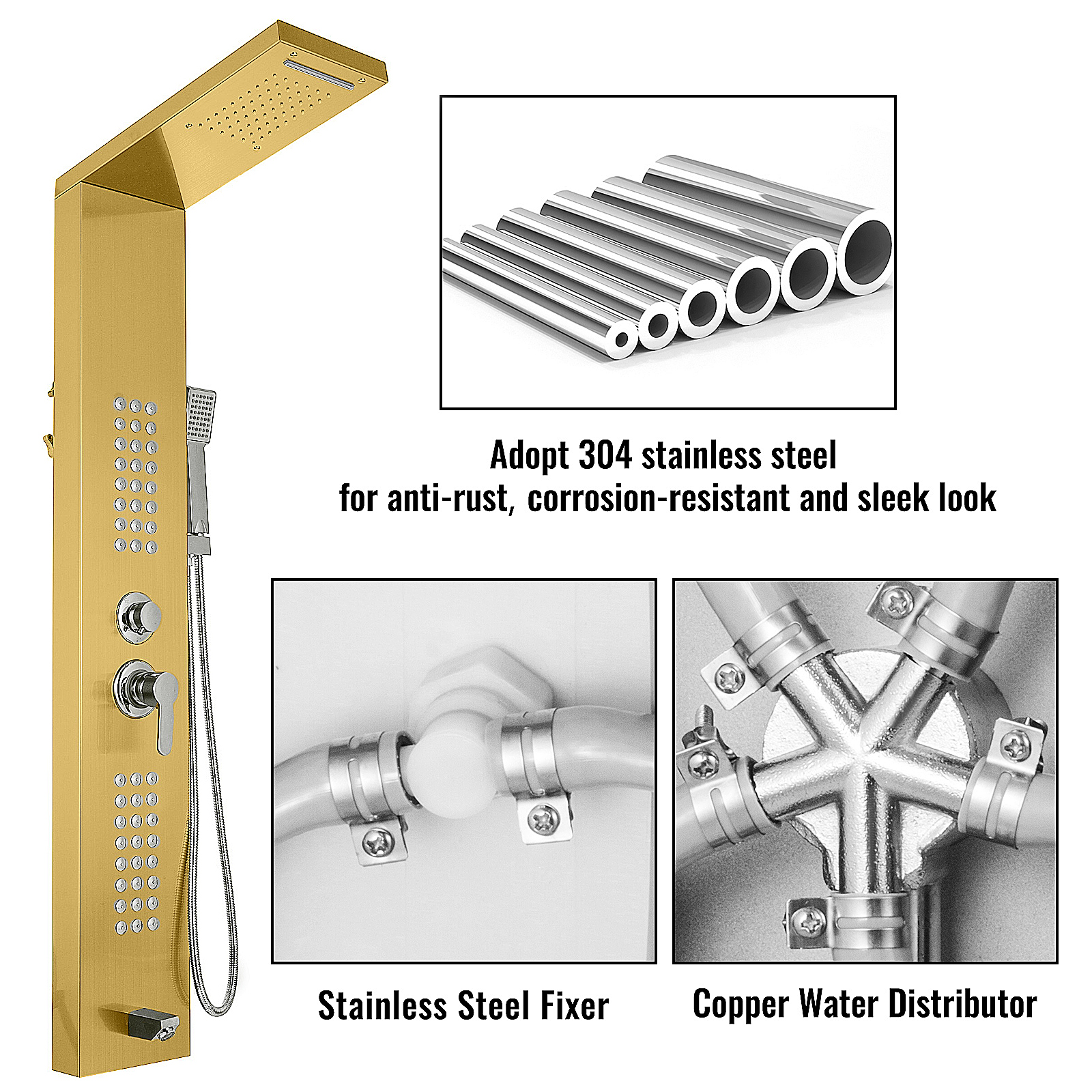 Adopt 304 stainless steel
for anti-rust, corrosion-resistant and sleek look

Stainless Steel Fixer

Copper Water Distributor