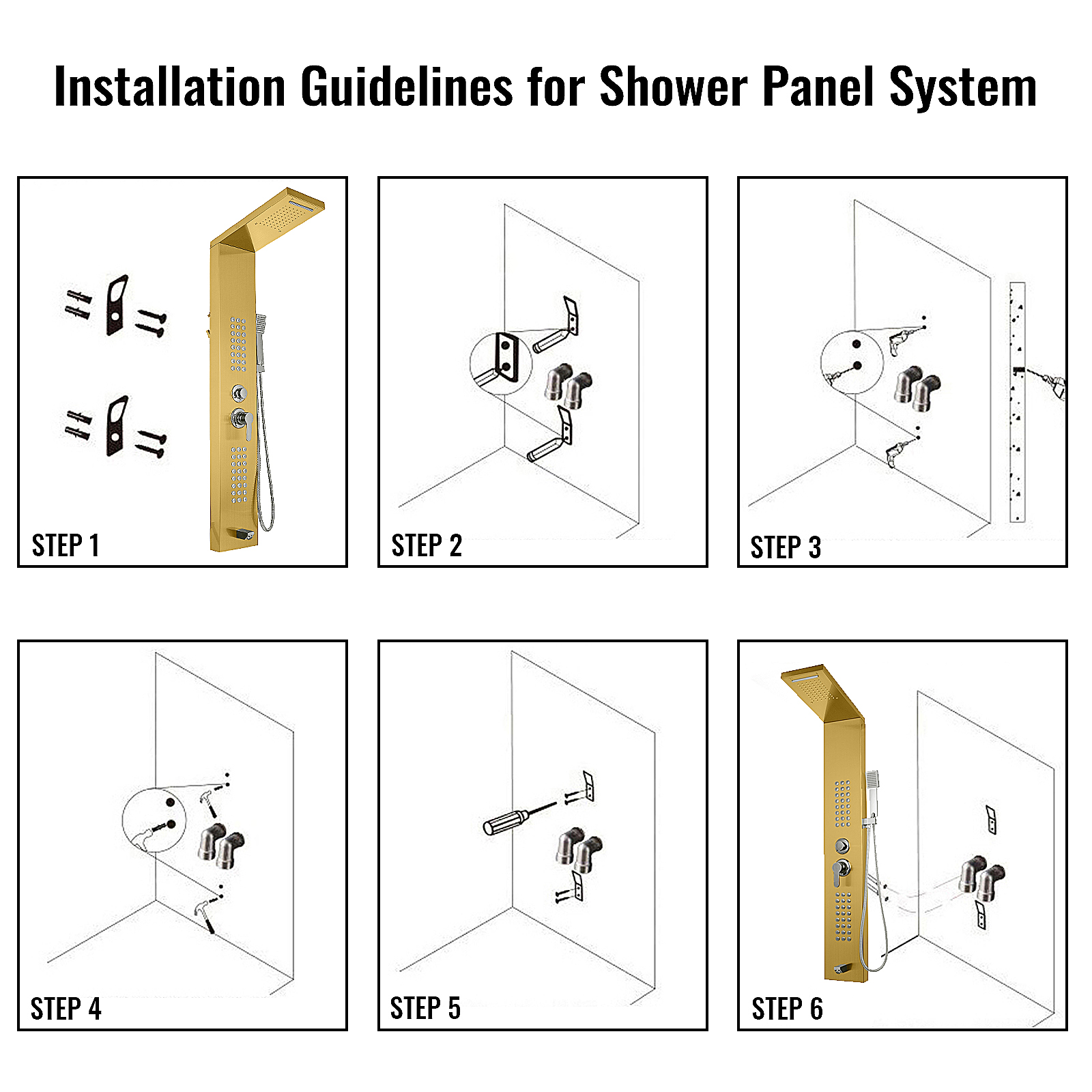 Installation Guidelines for Shower Panel System

STEP 1

STEP 2

STEP 3

STEP 4

STEP 5

STEP 6