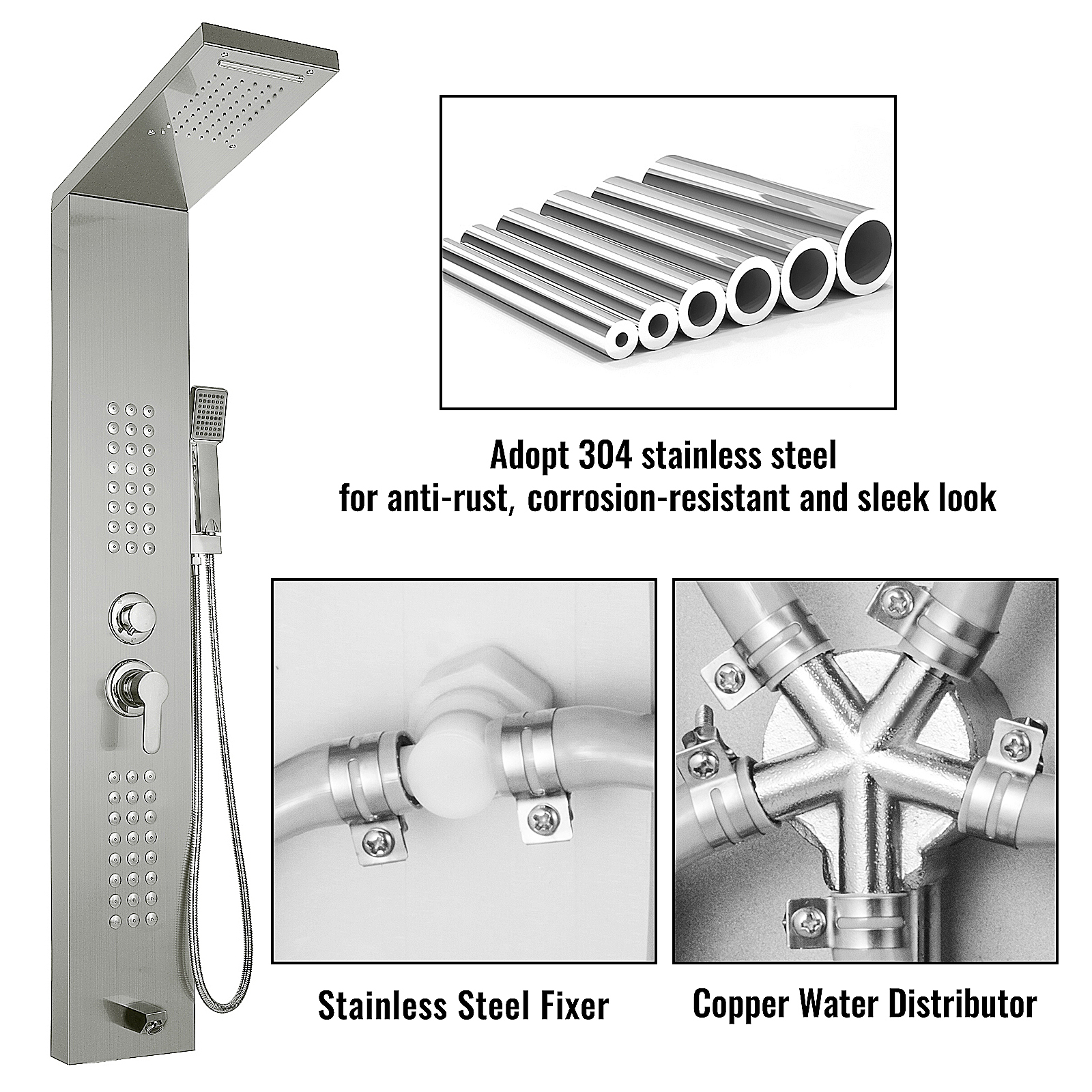 Adopt 304 stainless steel
for anti-rust, corrosion-resistant and sleek look

Stainless Steel Fixer

Copper Water Distributor