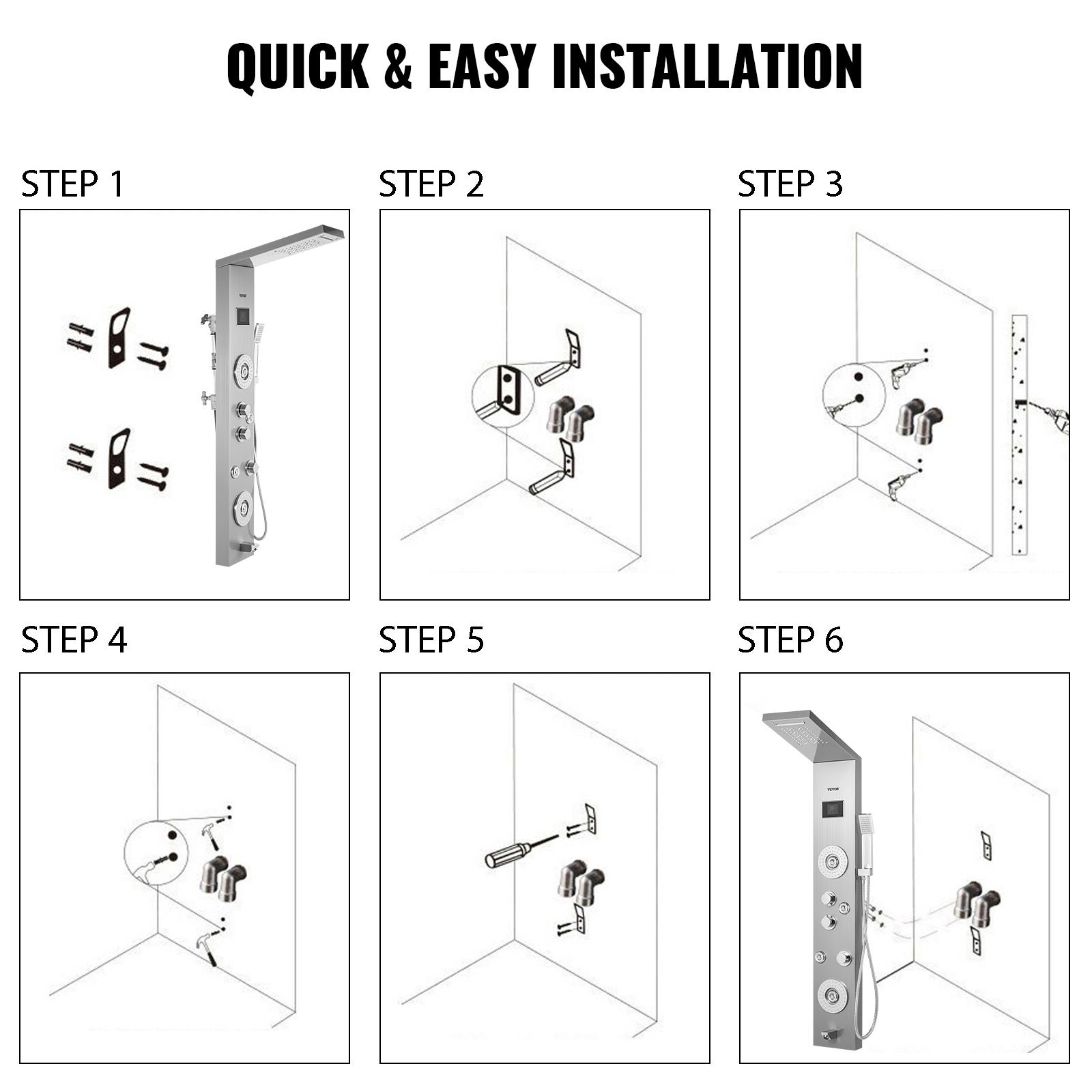 QUICK & EASY INSTALLATION

STEP 1

VEVOR

STEP 2

STEP 3

STEP 4

STEP 5

STEP 6

VEVOR