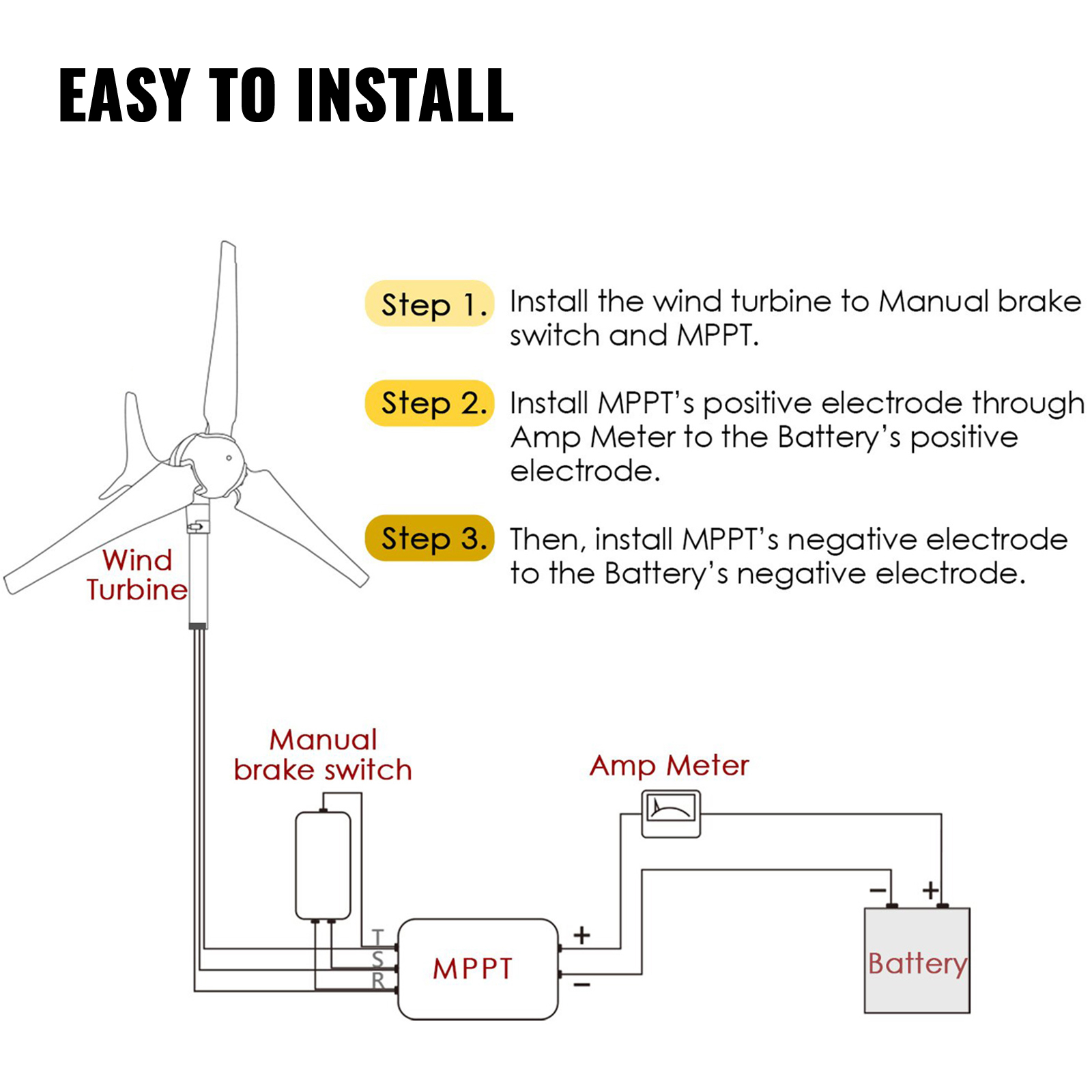 EASY TO INSTALL

Step 1. Install the wind turbine to Manual brake switch and MPPT.

Step 2. Install MPPT's positive electrode through Amp Meter to the Battery's positive electrode.

Step 3. Then, install MPPT's negative electrode to the Battery's negative electrode.

Wind Turbine

Manual brake switch

Amp Meter

T
S
R

MPPT

+
−

− +

Battery