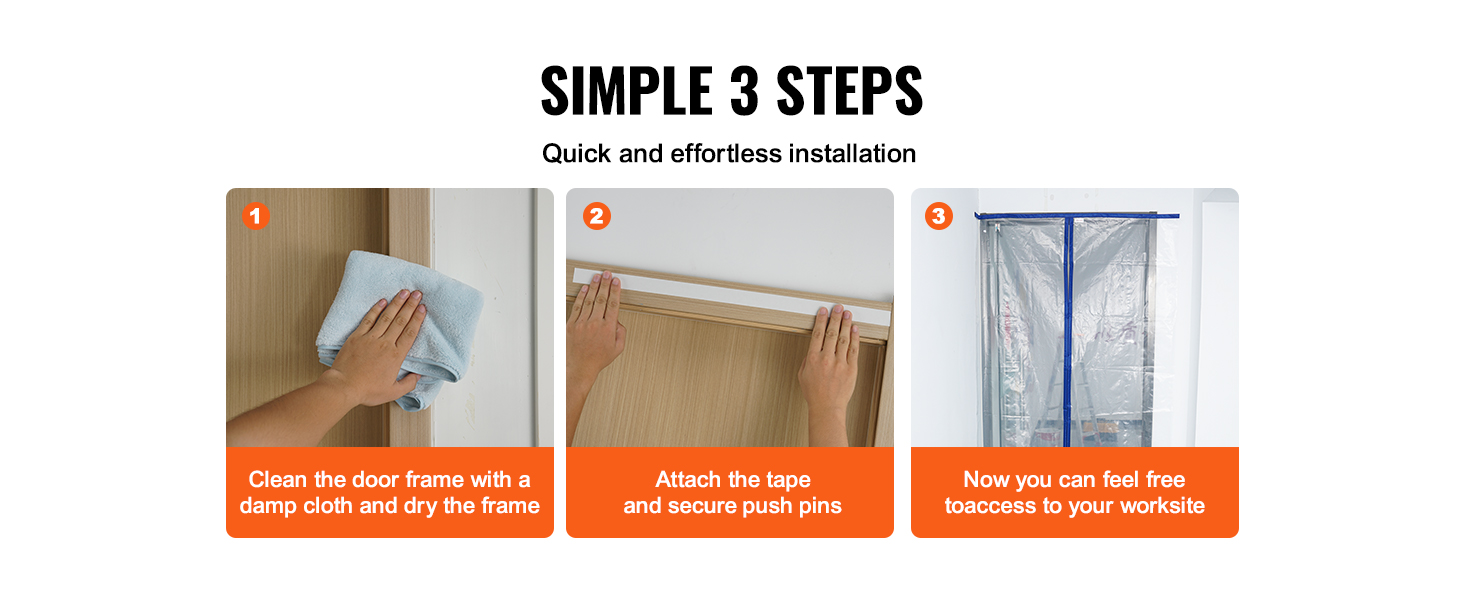 SIMPLE 3 STEPS

Quick and effortless installation

1

Clean the door frame with a damp cloth and dry the frame

2

Attach the tape and secure push pins

3

Now you can feel free toaccess to your worksite