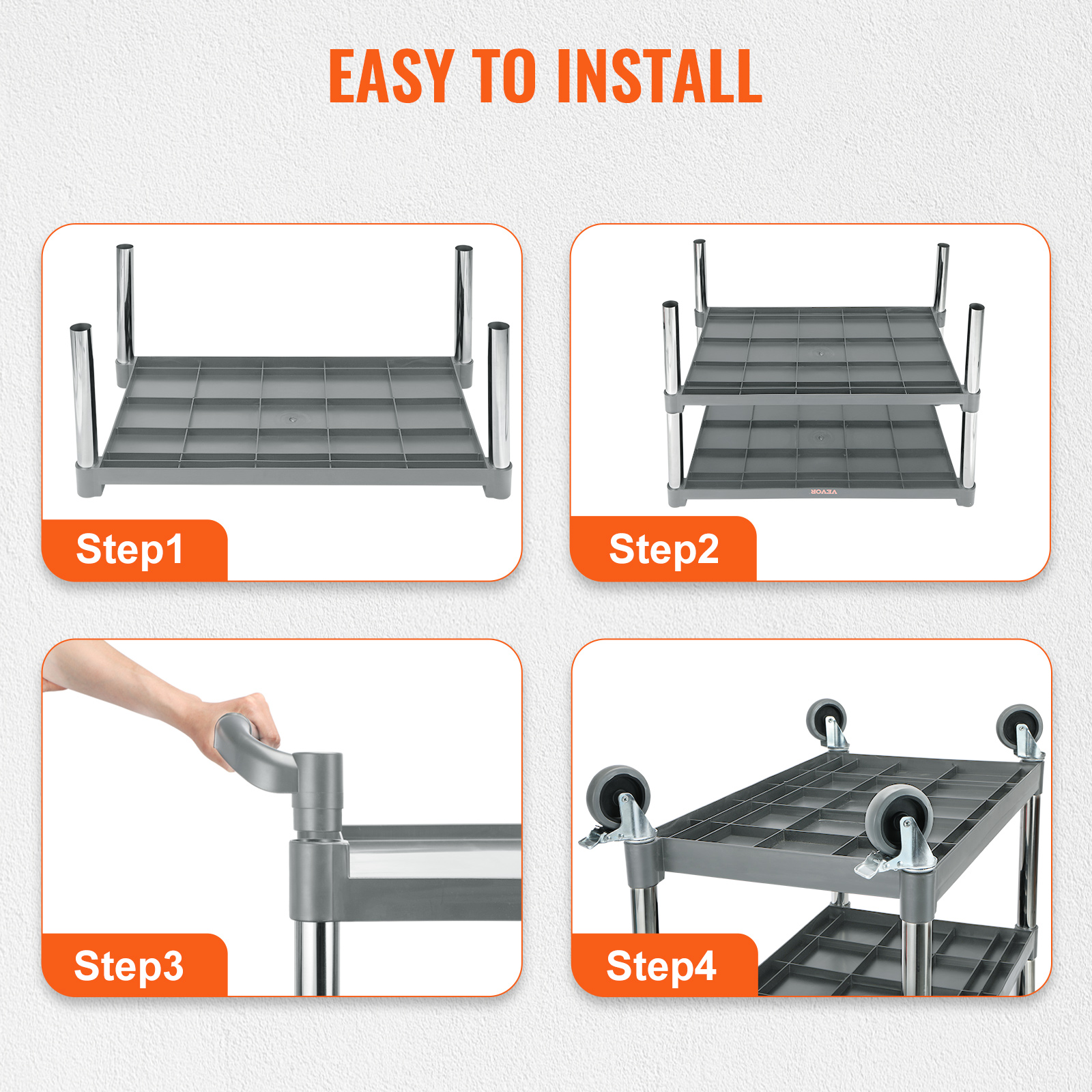 EASY TO INSTALL

Step1

VEVOR

Step2

Step3

Step4