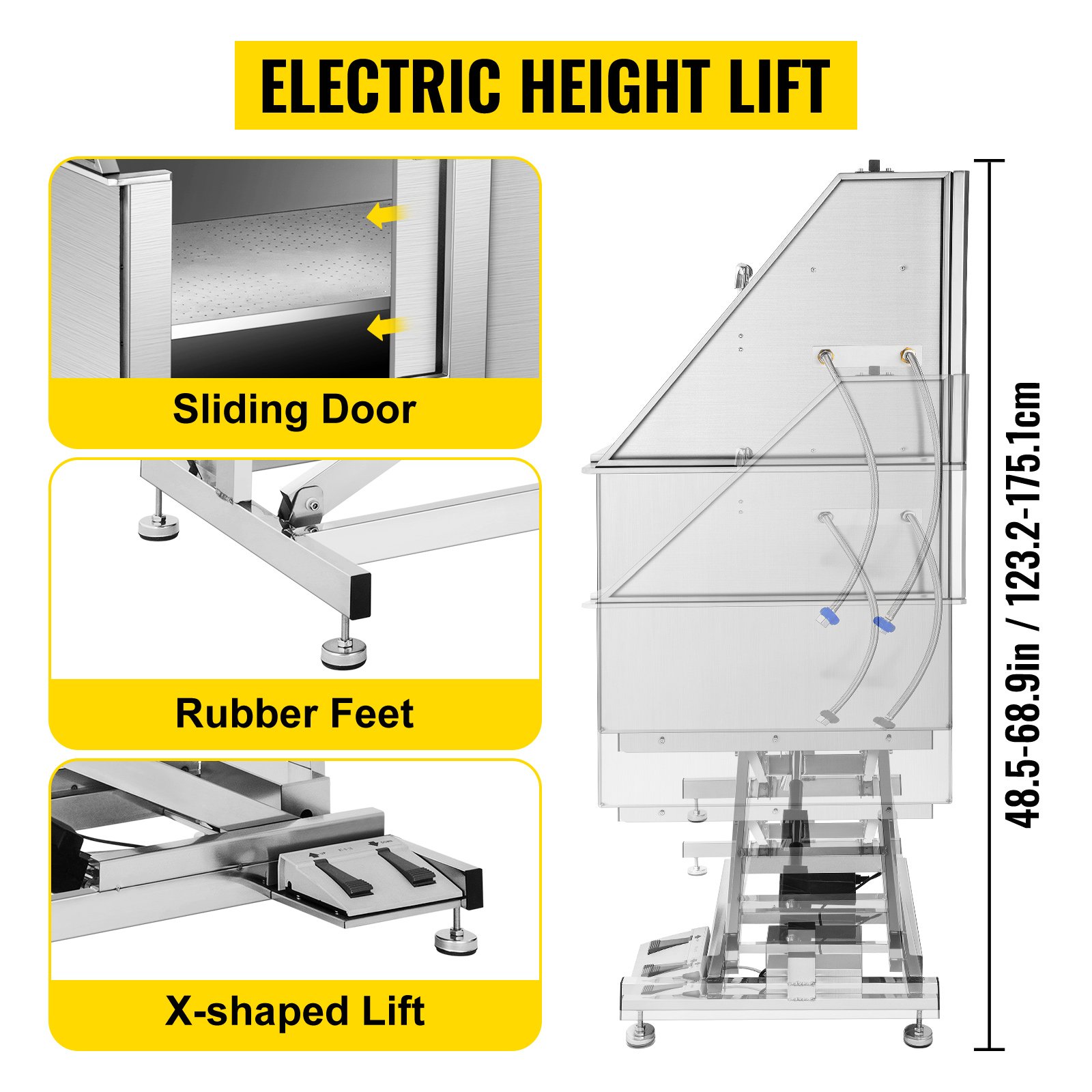 ELECTRIC HEIGHT LIFT

Sliding Door

Rubber Feet

X-shaped Lift

48.5-68.9in / 123.2-175.1cm