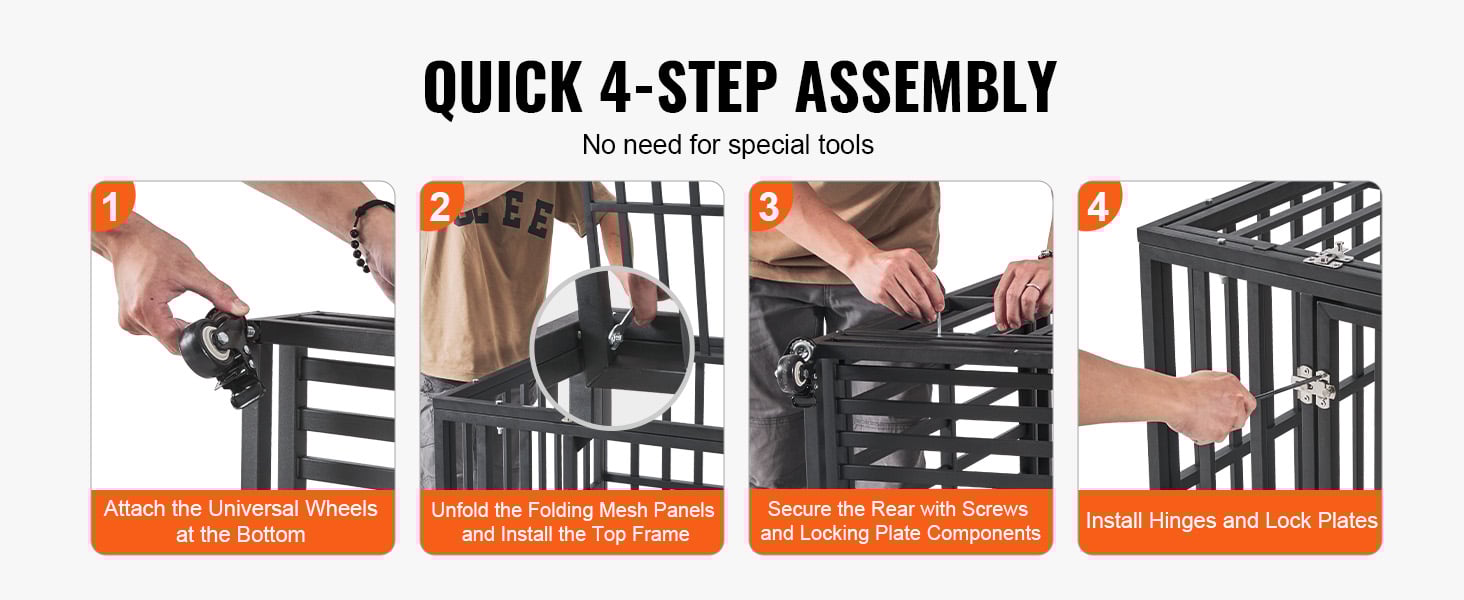 QUICK 4-STEP ASSEMBLY

No need for special tools

1

Attach the Universal Wheels at the Bottom

2

Unfold the Folding Mesh Panels and Install the Top Frame

3

Secure the Rear with Screws and Locking Plate Components

4

Install Hinges and Lock Plates