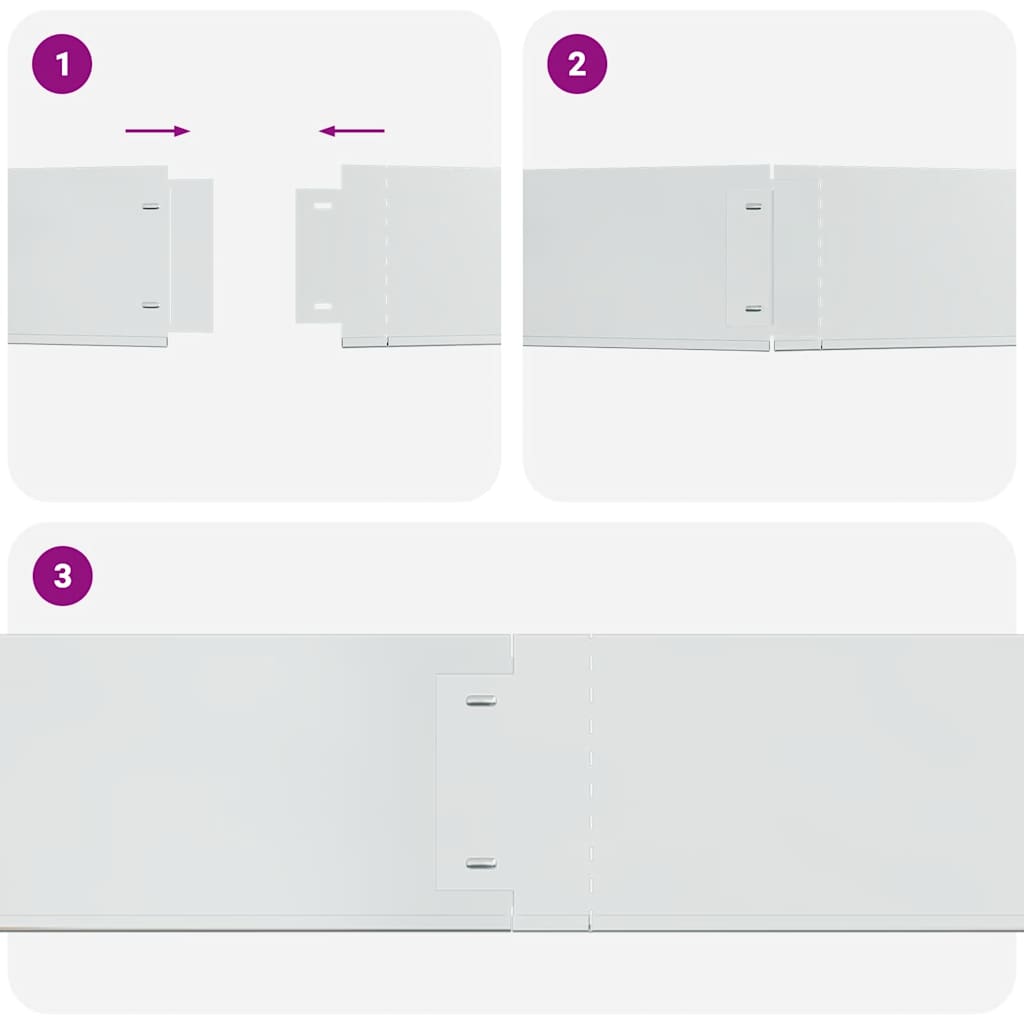 1

2

3