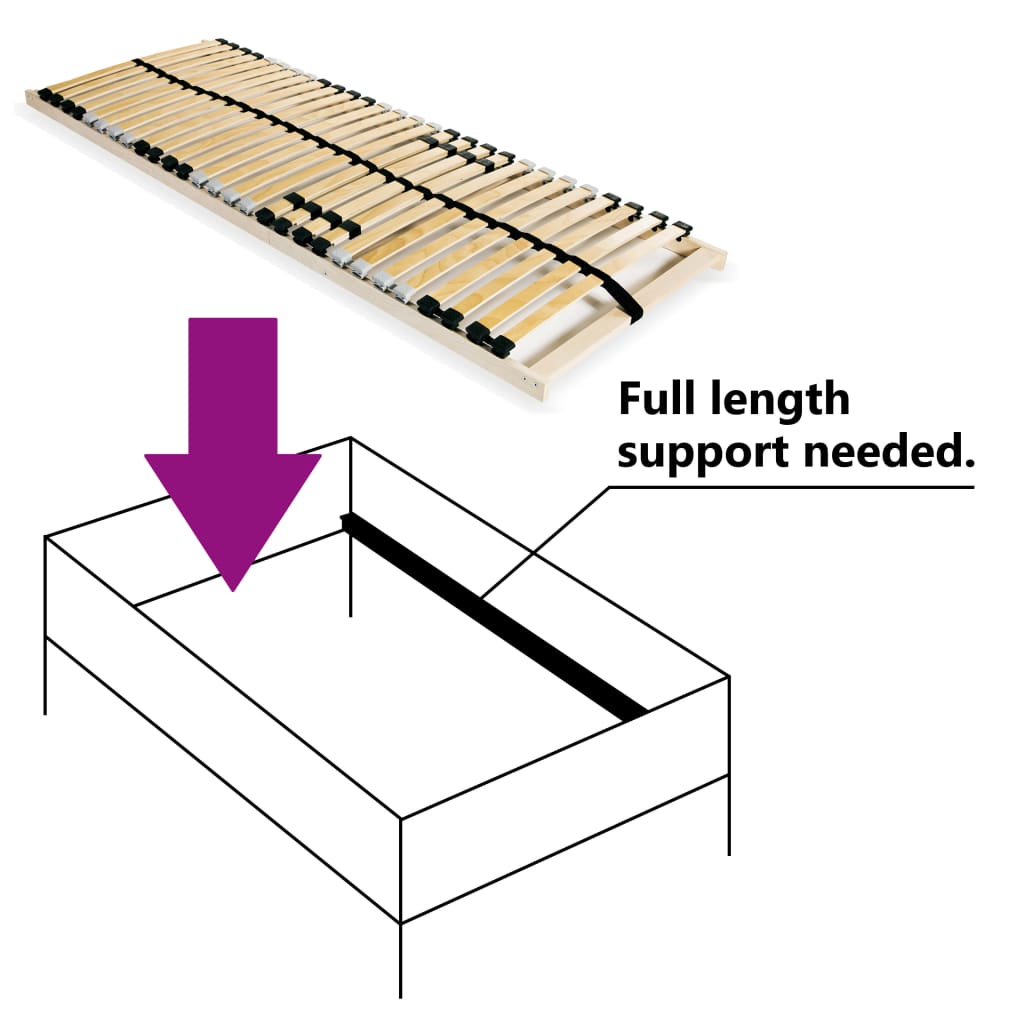 Full length support needed.