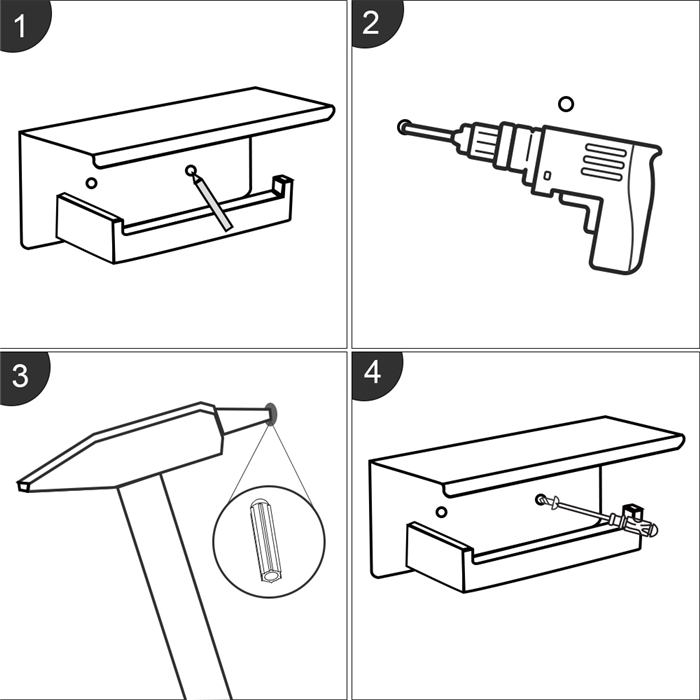 1

2

3

4