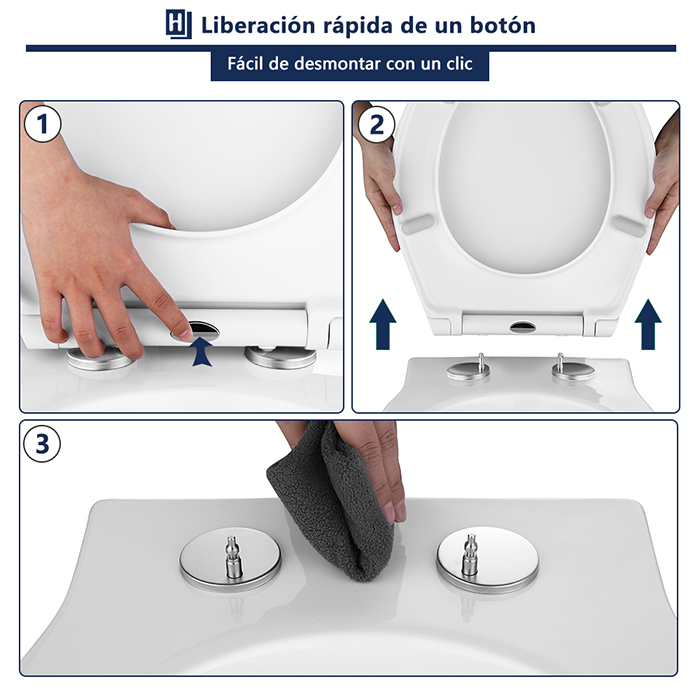 Liberación rápida de un botón

Fácil de desmontar con un clic

1

2

3