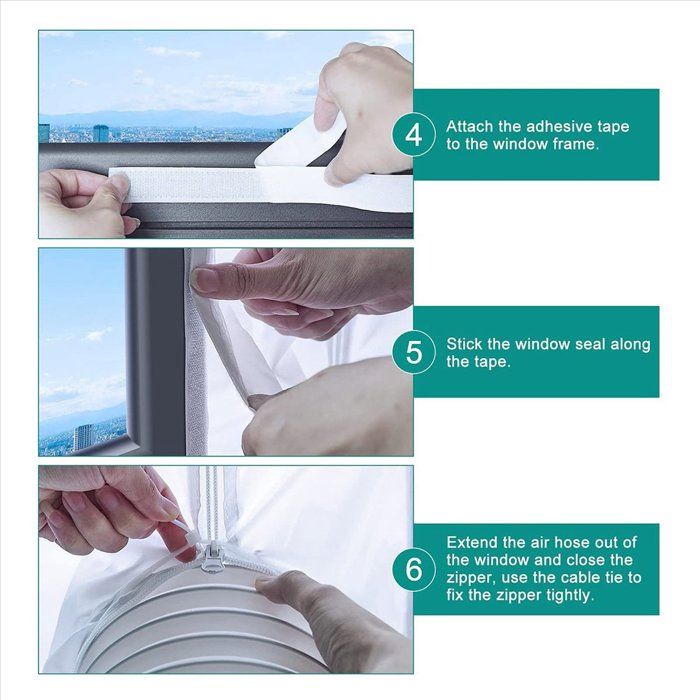 4 Attach the adhesive tape to the window frame.

5 Stick the window seal along the tape.

6 Extend the air hose out of the window and close the zipper, use the cable tie to fix the zipper tightly.