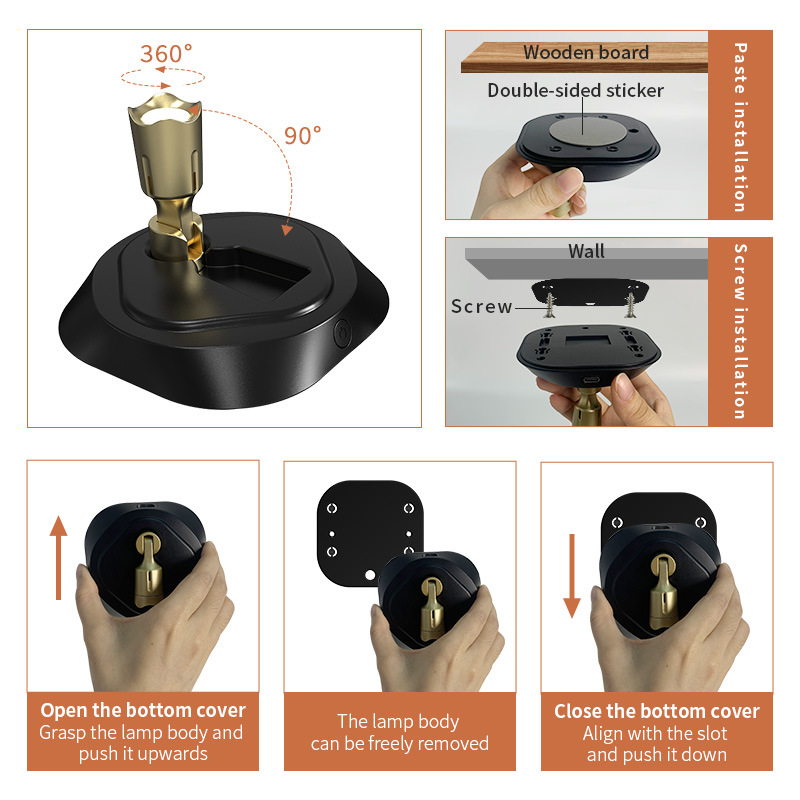 360°

90°

Wooden board

Double-sided sticker

Paste installation

Wall

Screw

Screw installation

Open the bottom cover
Grasp the lamp body and push it upwards

The lamp body can be freely removed

Close the bottom cover
Align with the slot and push it down