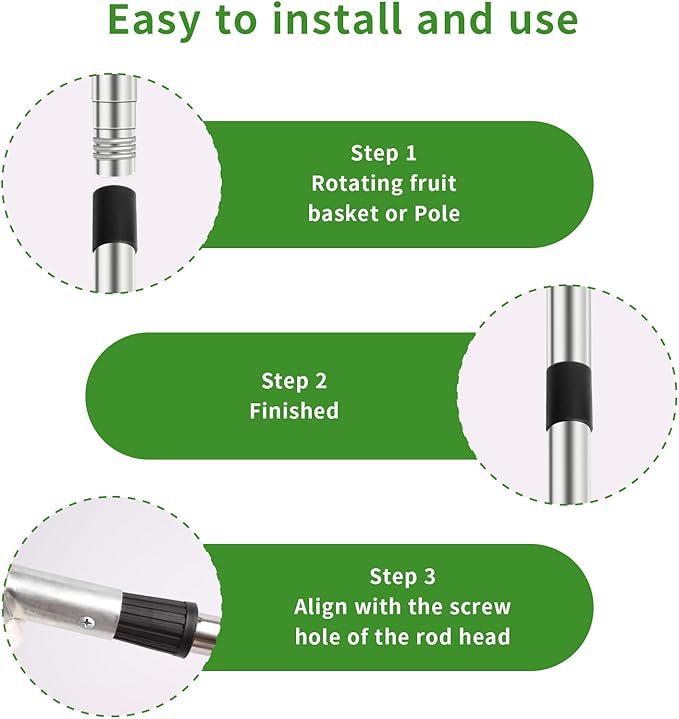 Easy to install and use

Step 1
Rotating fruit basket or Pole

Step 2
Finished

Step 3
Align with the screw hole of the rod head