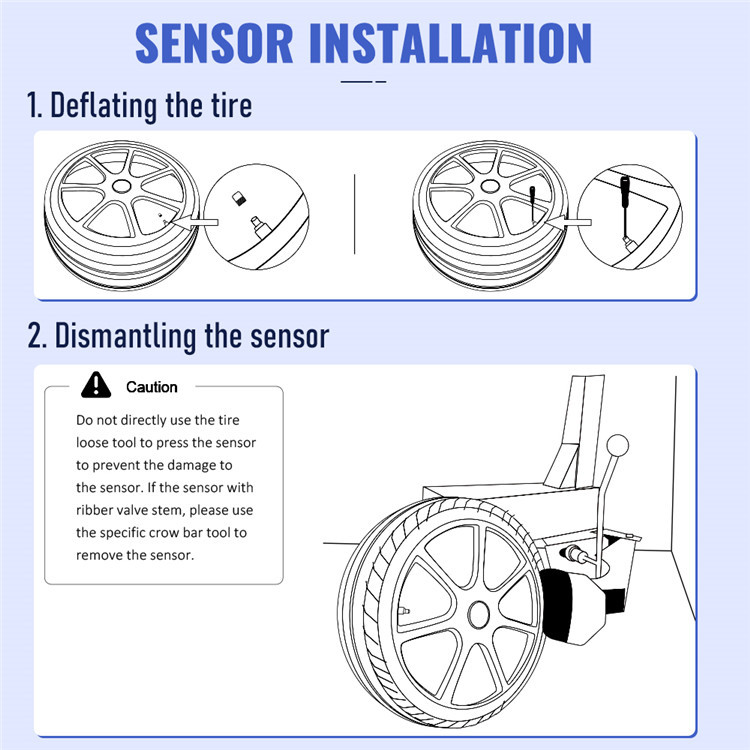 SENSOR INSTALLATION

1. Deflating the tire

2. Dismantling the sensor

Caution

Do not directly use the tire loose tool to press the sensor to prevent the damage to the sensor. If the sensor with ribber valve stem, please use the specific crow bar tool to remove the sensor.