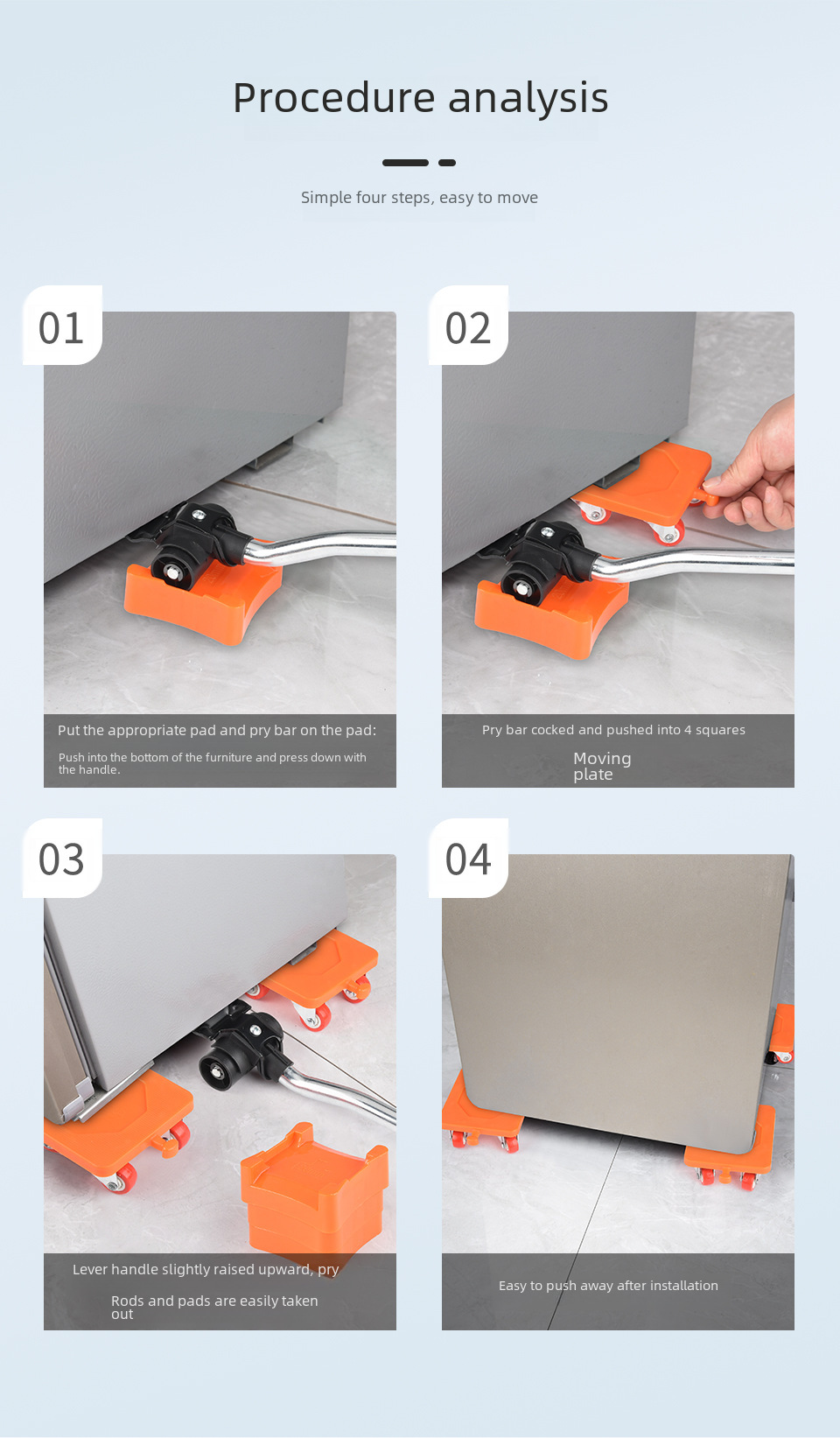 Procedure analysis

Simple four steps, easy to move

01

Put the appropriate pad and pry bar on the pad:

Push into the bottom of the furniture and press down with the handle.

02

Pry bar cocked and pushed into 4 squares

Moving plate

03

Lever handle slightly raised upward, pry

Rods and pads are easily taken out

04

Easy to push away after installation