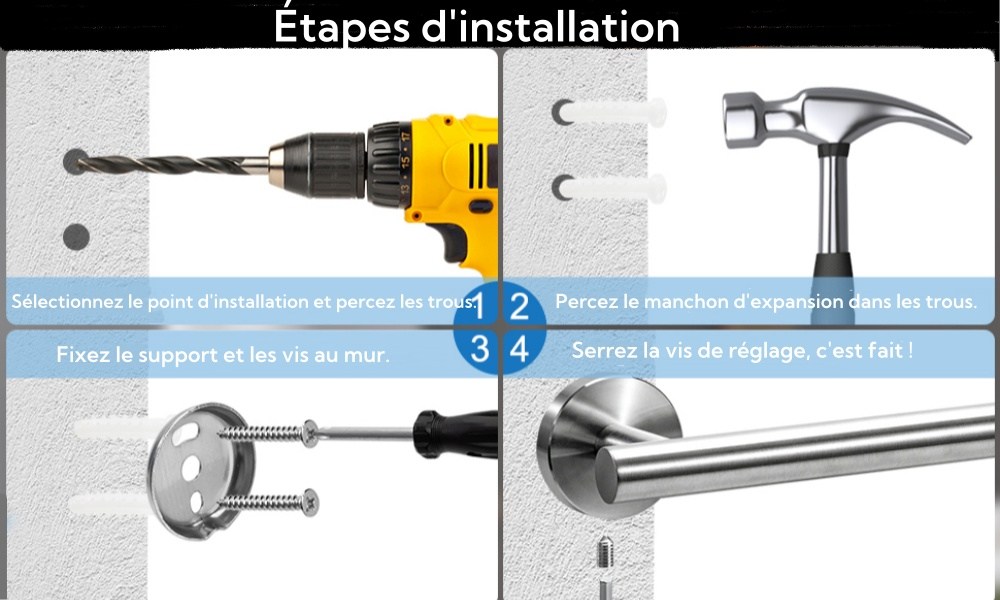 Étapes d'installation

Sélectionnez le point d'installation et percez les trous.

1

2

Percez le manchon d'expansion dans les trous.

Fixez le support et les vis au mur.

3

4

Serrez la vis de réglage, c'est fait !