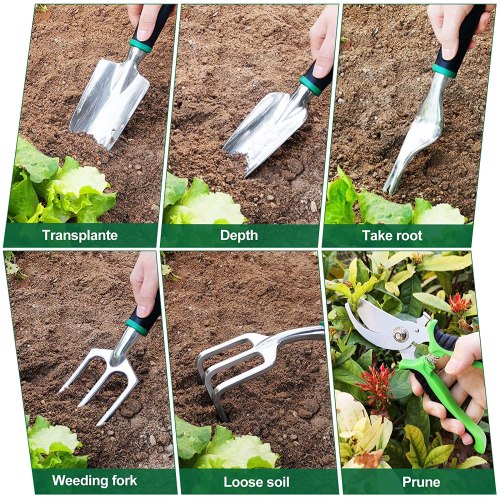 Transplante

Depth

Take root

Weeding fork

Loose soil

Prune